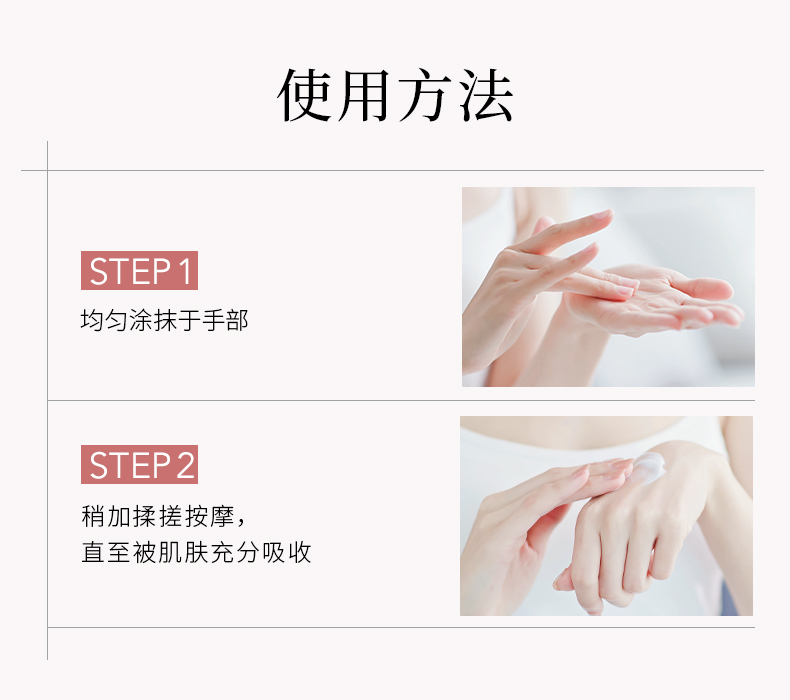 使用方法

STEP 1

均匀涂抹于手部

STEP 2

稍加揉搓按摩，
直至被肌肤充分吸收