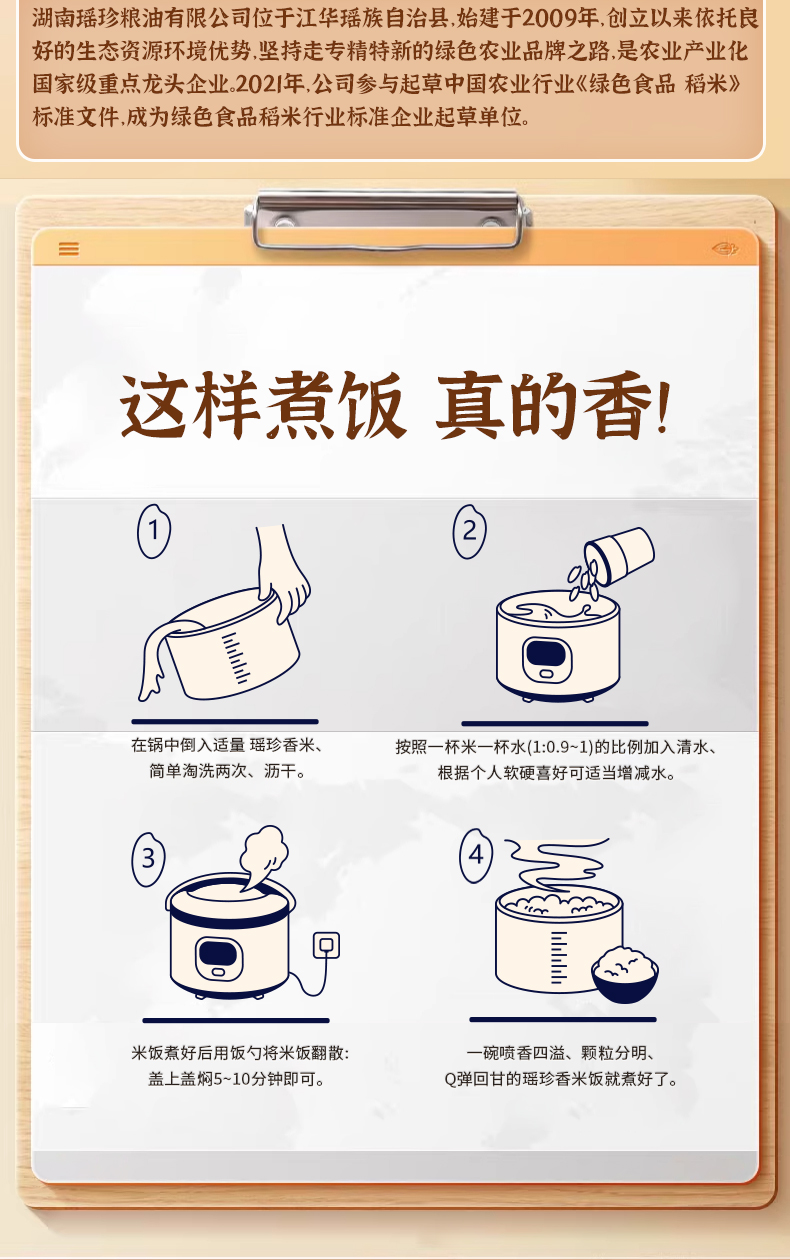 湖南瑶珍粮油有限公司位于江华瑶族自治县，始建于2009年，创立以来依托良好的生态资源环境优势，坚持走专精特新的绿色农业品牌之路，是农业产业化国家级重点龙头企业。2021年，公司参与起草中国农业行业《绿色食品 稻米》标准文件，成为绿色食品稻米行业标准企业起草单位。

这样煮饭 真的香！

1

在锅中倒入适量 瑶珍香米、简单淘洗两次、沥干。

2

按照一杯米一杯水(1:0.9~1)的比例加入清水、根据个人软硬喜好可适当增减水。

3

米饭煮好后用饭勺将米饭翻散：盖上盖焖5~10分钟即可。

4

一碗喷香四溢、颗粒分明、Q弹回甘的瑶珍香米饭就煮好了。