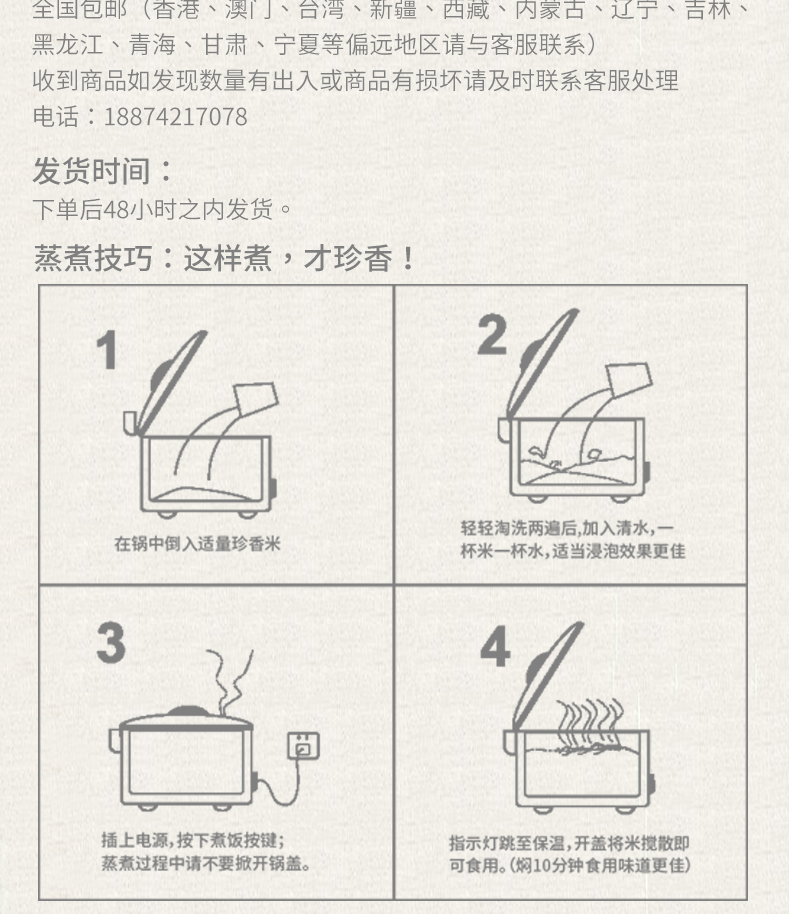 全国包邮（香港、澳门、台湾、新疆、西藏、内蒙古、辽宁、吉林、黑龙江、青海、甘肃、宁夏等偏远地区请与客服联系）
收到商品如发现数量有出入或商品有损坏请及时联系客服处理
电话：18874217078

发货时间：
下单后48小时之内发货。

蒸煮技巧：这样煮，才珍香！

1
在锅中倒入适量珍香米

2
轻轻淘洗两遍后,加入清水,一杯米一杯水,适当浸泡效果更佳

3
插上电源,按下煮饭按键;
蒸煮过程中请不要掀开锅盖。

4
指示灯跳至保温,开盖将米搅散即可食用。(焖10分钟食用味道更佳)