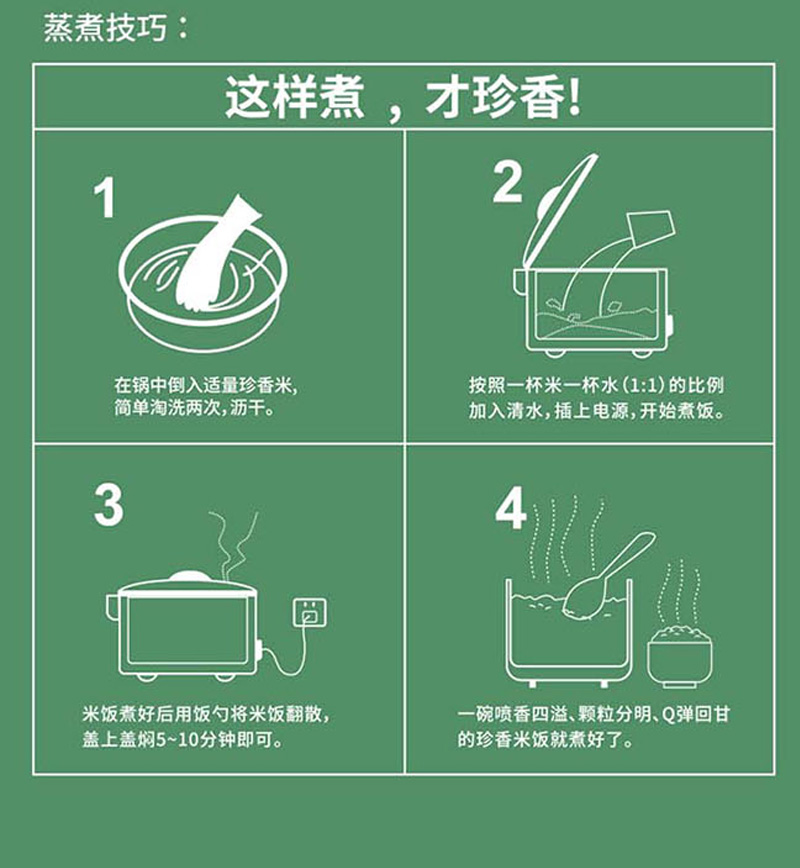 蒸煮技巧：

这样煮，才珍香!

1

在锅中倒入适量珍香米，简单淘洗两次，沥干。

2

按照一杯米一杯水（1:1）的比例加入清水，插上电源，开始煮饭。

3

米饭煮好后用饭勺将米饭翻散，盖上盖焖5~10分钟即可。

4

一碗喷香四溢、颗粒分明、Q弹回甘的珍香米饭就煮好了。