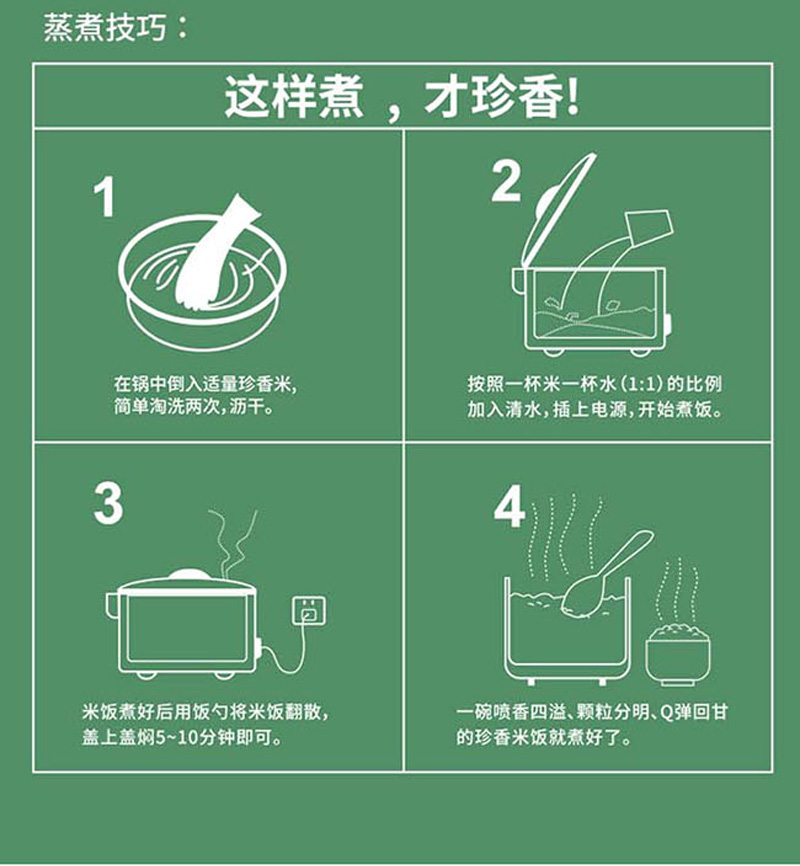 蒸煮技巧：

这样煮，才珍香！

1

在锅中倒入适量珍香米，简单淘洗两次，沥干。

2

按照一杯米一杯水（1:1）的比例加入清水，插上电源，开始煮饭。

3

米饭煮好后用饭勺将米饭翻散，盖上盖焖5~10分钟即可。

4

一碗喷香四溢、颗粒分明、Q弹回甘的珍香米饭就煮好了。