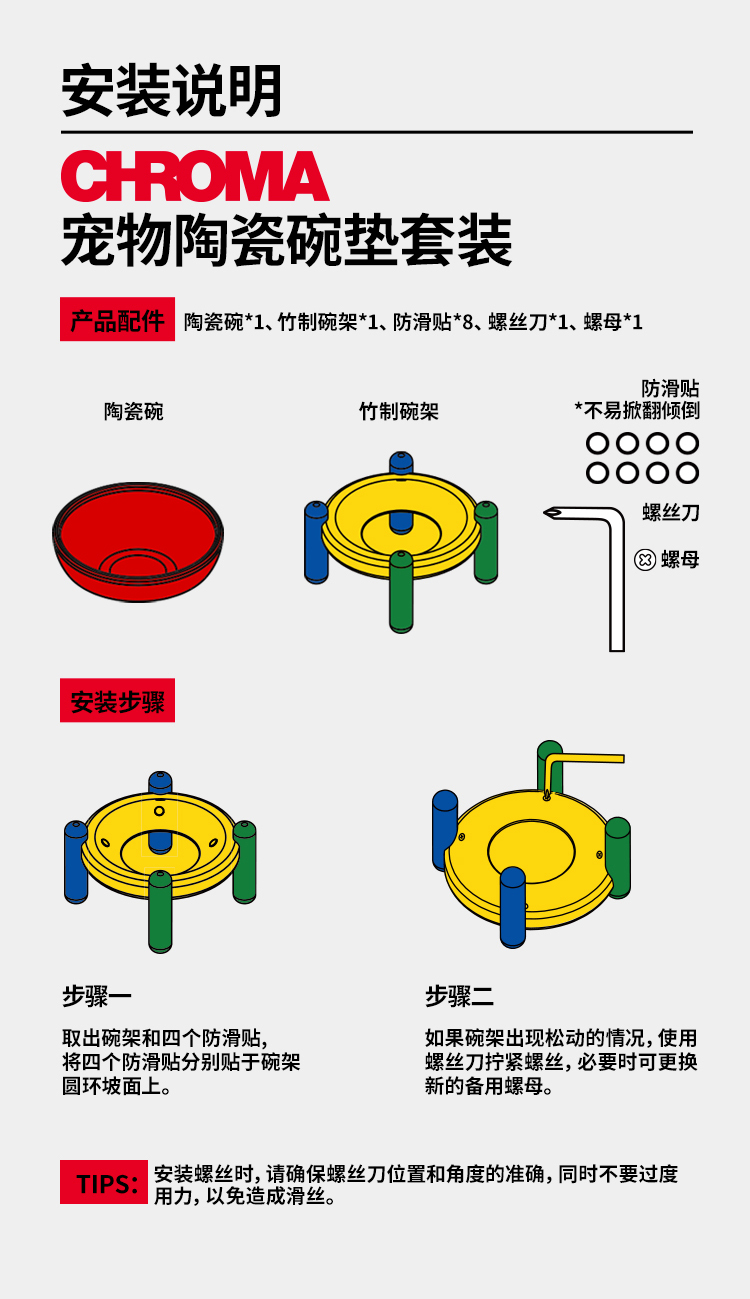 安装说明

CHROMA

宠物陶瓷碗垫套装

产品配件 陶瓷碗*1、竹制碗架*1、防滑贴*8、螺丝刀*1、螺母*1

陶瓷碗

竹制碗架

防滑贴
*不易掀翻倾倒

螺丝刀

螺母

安装步骤

步骤一

取出碗架和四个防滑贴，将四个防滑贴分别贴于碗架圆环坡面上。

步骤二

如果碗架出现松动的情况，使用螺丝刀拧紧螺丝，必要时可更换新的备用螺母。

TIPS: 安装螺丝时，请确保螺丝刀位置和角度的准确，同时不要过度用力，以免造成滑丝。