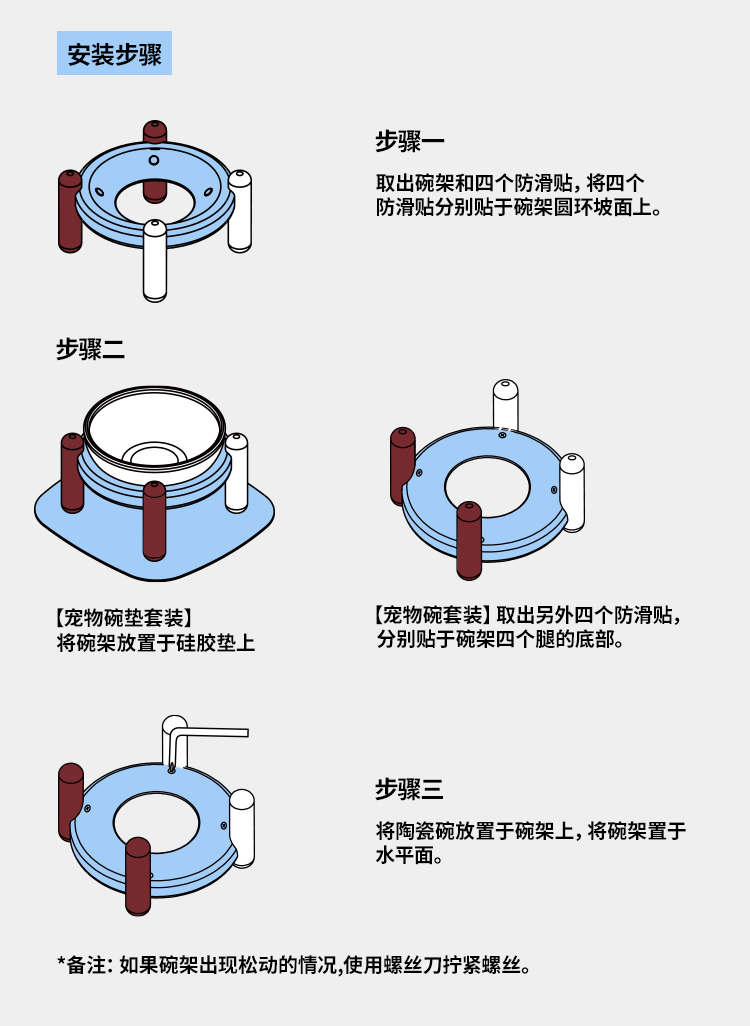 安装步骤

步骤一

取出碗架和四个防滑贴，将四个防滑贴分别贴于碗架圆环坡面上。

步骤二

【宠物碗垫套装】
将碗架放置于硅胶垫上

【宠物碗套装】取出另外四个防滑贴，分别贴于碗架四个腿的底部。

步骤三

将陶瓷碗放置于碗架上，将碗架置于水平面。

*备注：如果碗架出现松动的情况,使用螺丝刀拧紧螺丝。