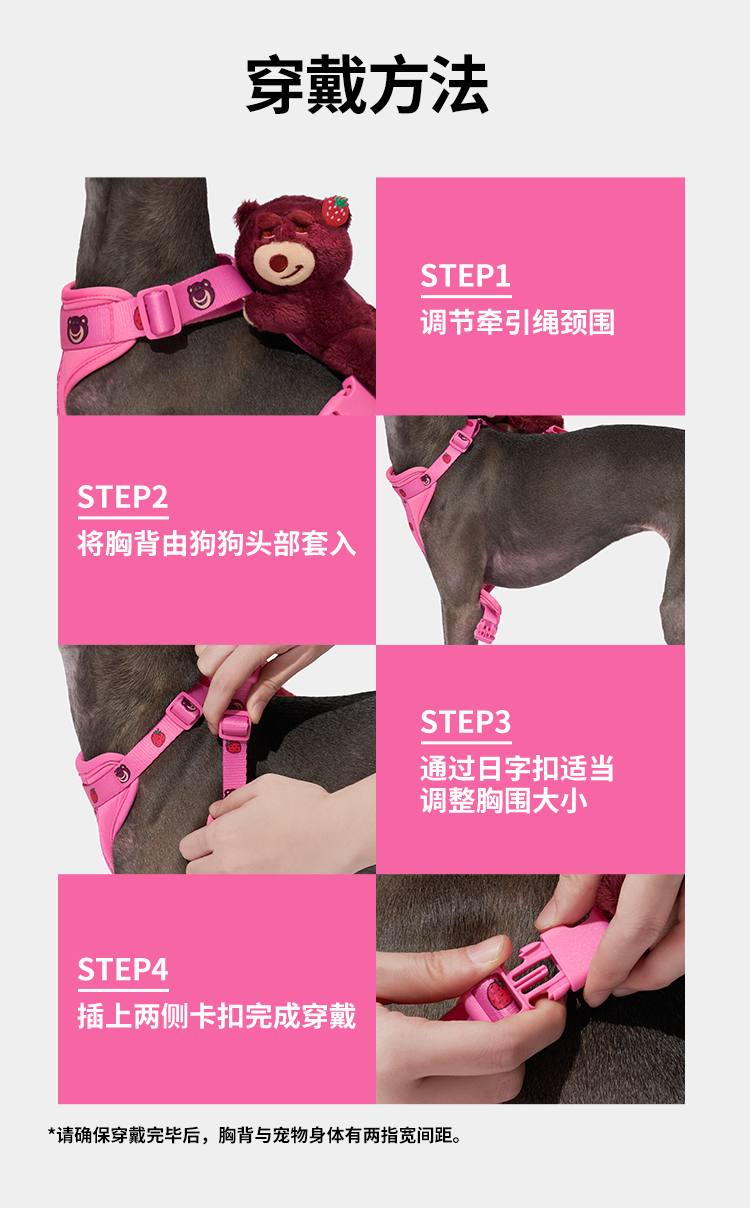 穿戴方法

STEP1
调节牵引绳颈围

STEP2
将胸背由狗狗头部套入

STEP3
通过日字扣适当调整胸围大小

STEP4
插上两侧卡扣完成穿戴

*请确保穿戴完毕后，胸背与宠物身体有两指宽间距。