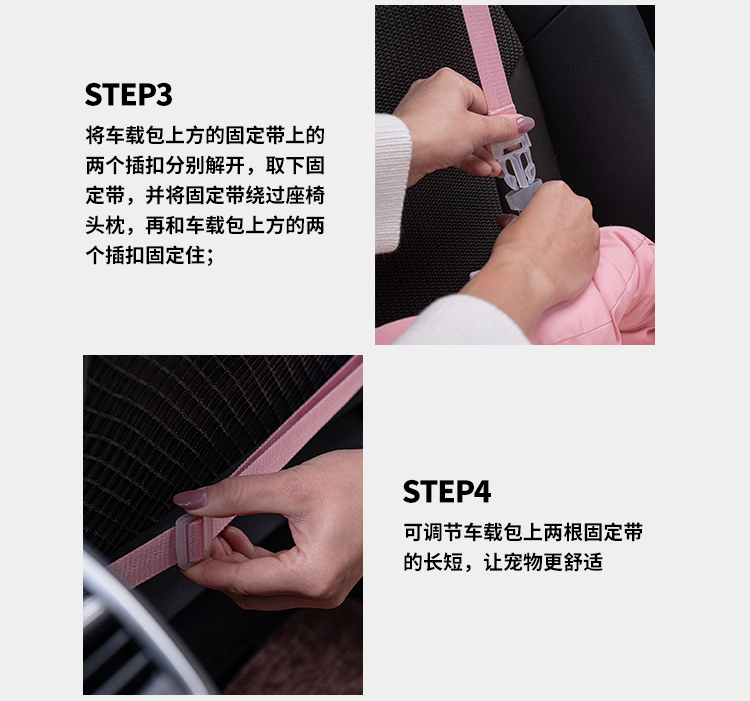 STEP3

将车载包上方的固定带上的两个插扣分别解开，取下固定带，并将固定带绕过座椅头枕，再和车载包上方的两个插扣固定住；

STEP4

可调节车载包上两根固定带的长短，让宠物更舒适