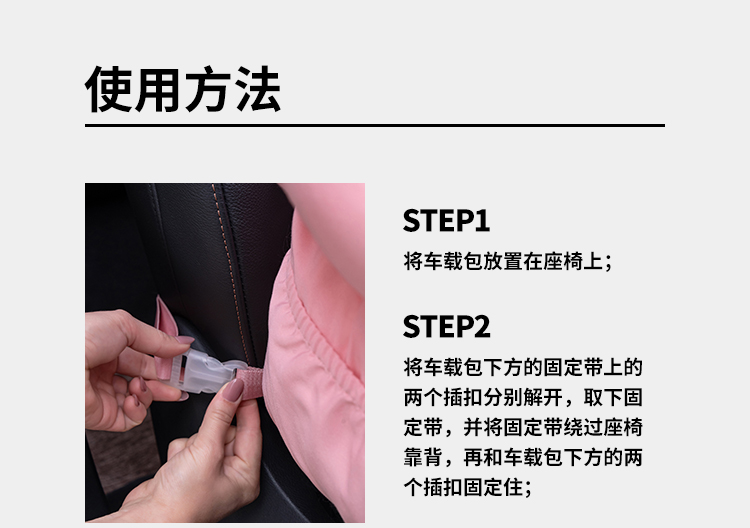 使用方法

STEP1

将车载包放置在座椅上；

STEP2

将车载包下方的固定带上的两个插扣分别解开，取下固定带，并将固定带绕过座椅靠背，再和车载包下方的两个插扣固定住；