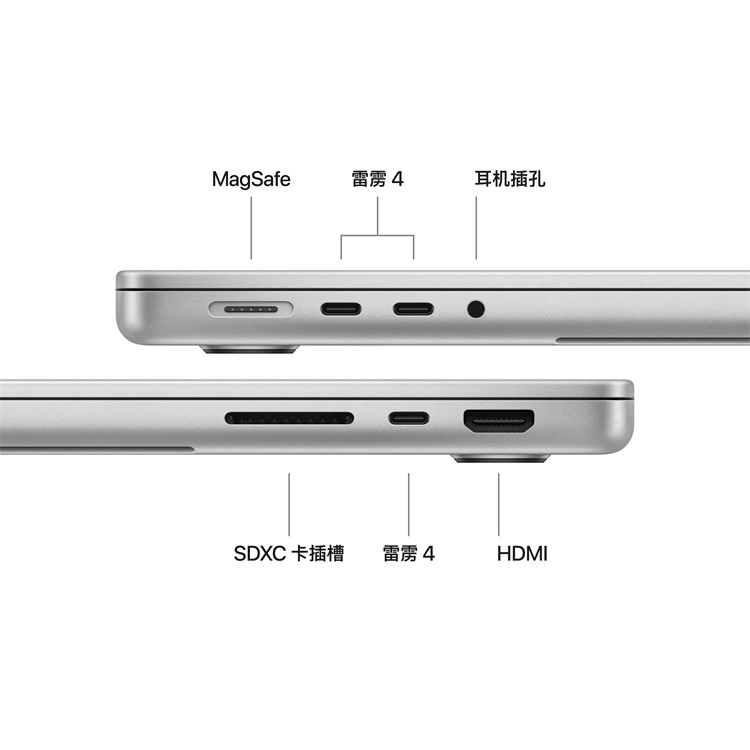 MagSafe

雷雳 4

耳机插孔

SDXC 卡插槽

雷雳 4

HDMI