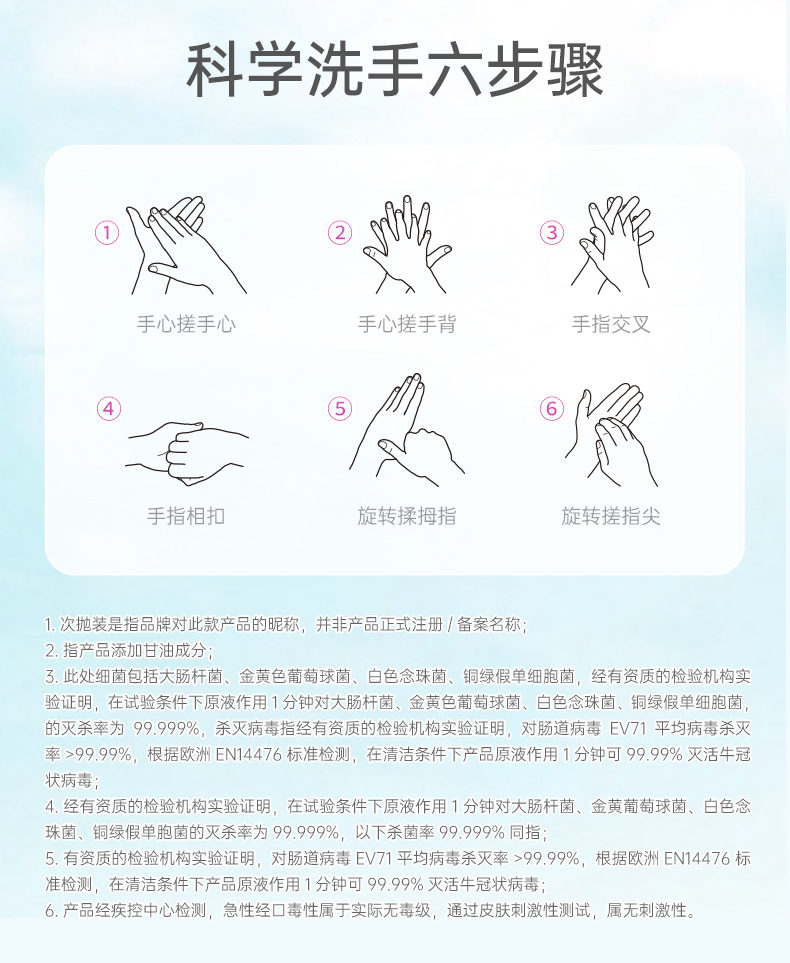 科学洗手六步骤

①
手心搓手心

②
手心搓手背

③
手指交叉

④
手指相扣

⑤
旋转揉拇指

⑥
旋转搓指尖

1. 次抛装是指品牌对此款产品的昵称，并非产品正式注册 / 备案名称；
2. 指产品添加甘油成分；
3. 此处细菌包括大肠杆菌、金黄色葡萄球菌、白色念珠菌、铜绿假单细胞菌，经有资质的检验机构实验证明，在试验条件下原液作用 1 分钟对大肠杆菌、金黄色葡萄球菌、白色念珠菌、铜绿假单细胞菌，的灭杀率为 99.999%，杀灭病毒指经有资质的检验机构实验证明，对肠道病毒 EV71 平均病毒杀灭率 >99.99%，根据欧洲 EN14476 标准检测，在清洁条件下产品原液作用 1 分钟可 99.99% 灭活牛冠状病毒；
4. 经有资质的检验机构实验证明，在试验条件下原液作用 1 分钟对大肠杆菌、金黄葡萄球菌、白色念珠菌、铜绿假单胞菌的灭杀率为 99.999%，以下杀菌率 99.999% 同指；
5. 有资质的检验机构实验证明，对肠道病毒 EV71 平均病毒杀灭率 >99.99%，根据欧洲 EN14476 标准检测，在清洁条件下产品原液作用 1 分钟可 99.99% 灭活牛冠状病毒；
6. 产品经疾控中心检测，急性经口毒性属于实际无毒级，通过皮肤刺激性测试，属无刺激性。