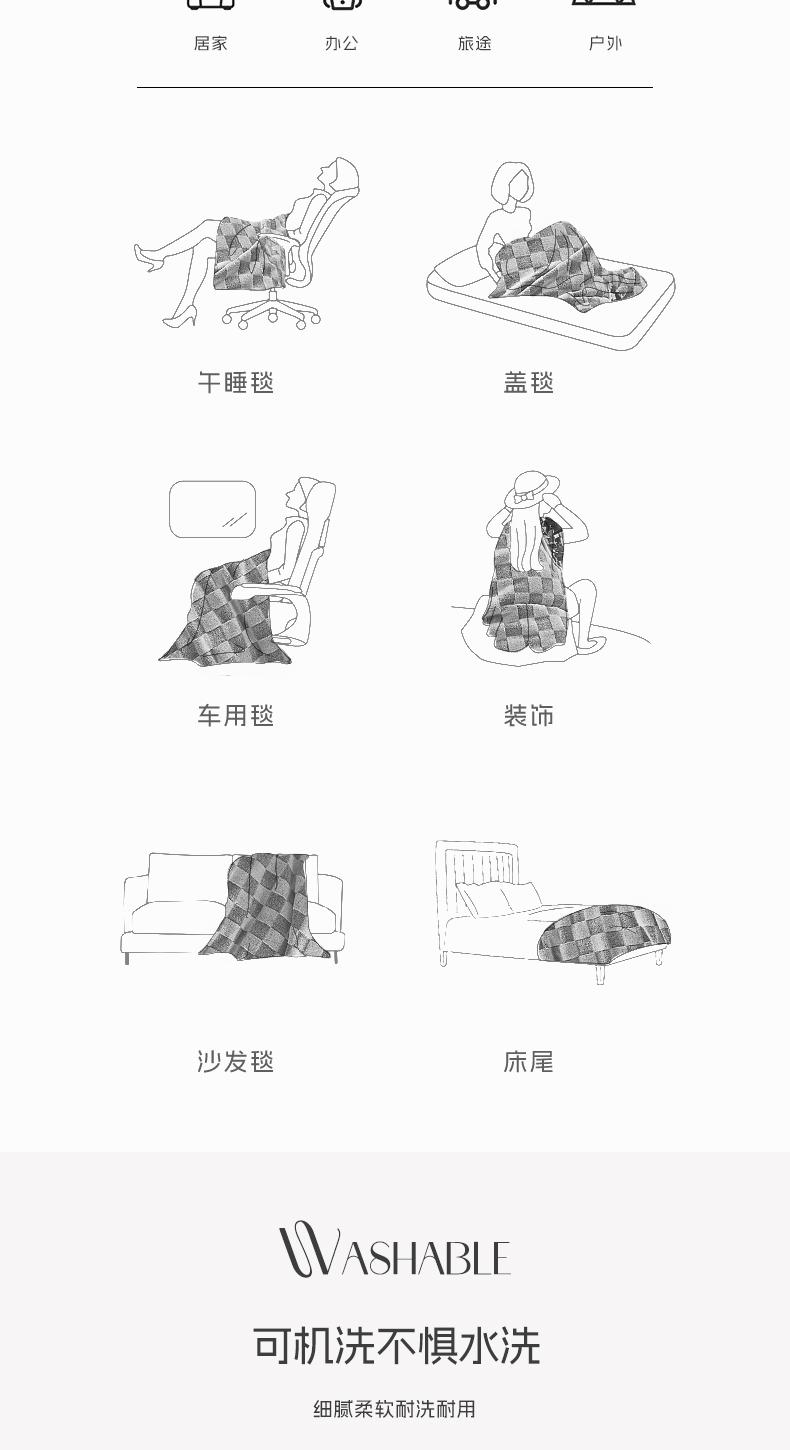 居家 办公 旅途 户外

午睡毯 盖毯

车用毯 装饰

沙发毯 床尾

WASHABLE

可机洗不惧水洗

细腻柔软耐洗耐用