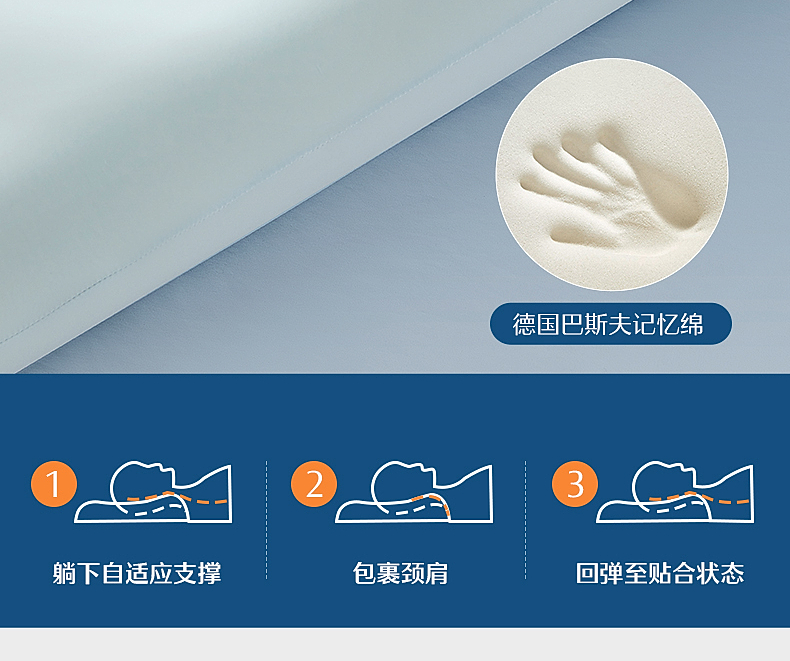 德国巴斯夫记忆绵

1

躺下自适应支撑

2

包裹颈肩

3

回弹至贴合状态