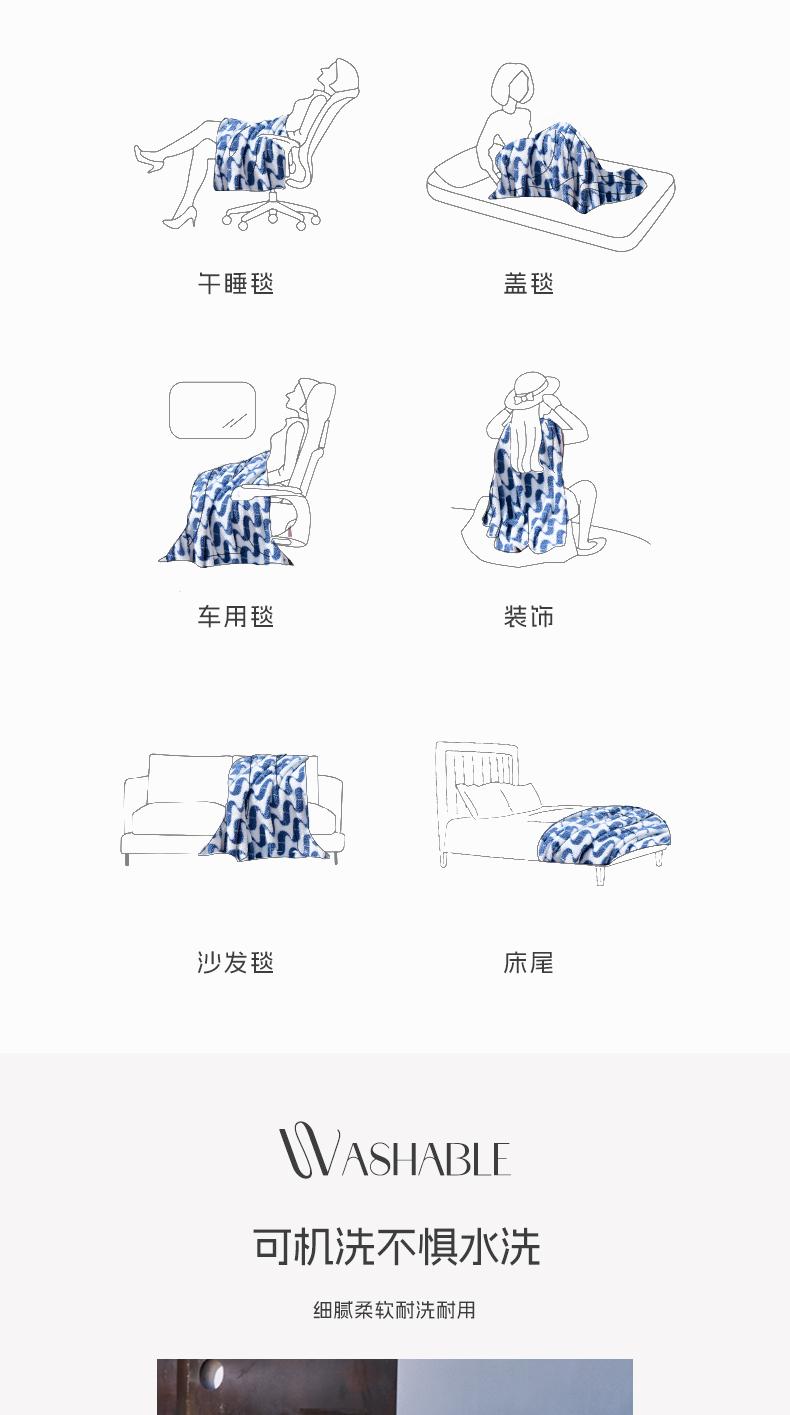 午睡毯

盖毯

车用毯

装饰

沙发毯

床尾

WASHABLE

可机洗不惧水洗

细腻柔软耐洗耐用