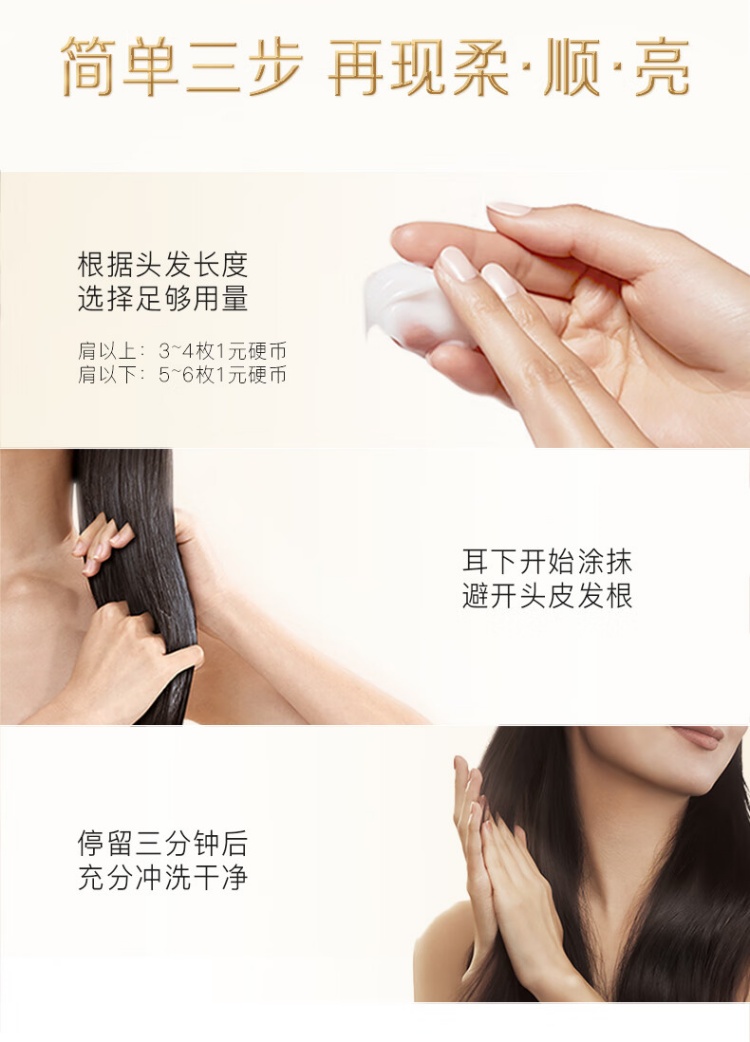 简单三步 再现柔·顺·亮

根据头发长度
选择足够用量

肩以上：3~4枚1元硬币
肩以下：5~6枚1元硬币

耳下开始涂抹
避开头皮发根

停留三分钟后
充分冲洗干净