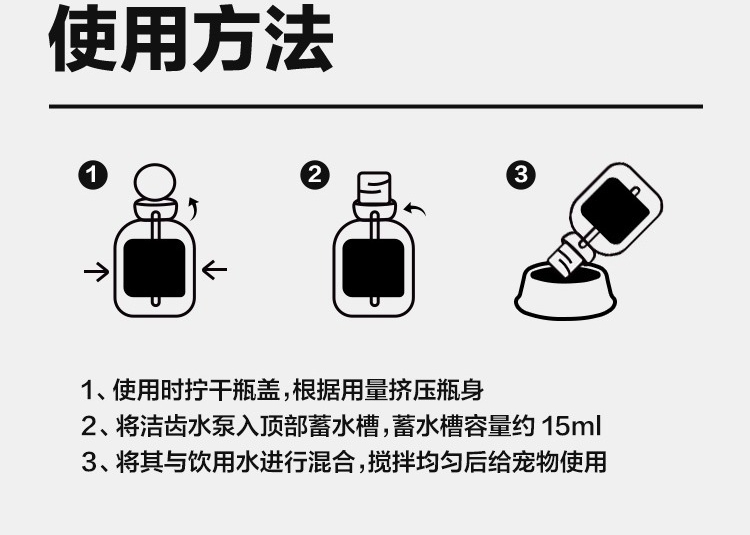 使用方法

1

2

3

1、使用时拧干瓶盖，根据用量挤压瓶身
2、将洁齿水泵入顶部蓄水槽，蓄水槽容量约 15ml
3、将其与饮用水进行混合，搅拌均匀后给宠物使用