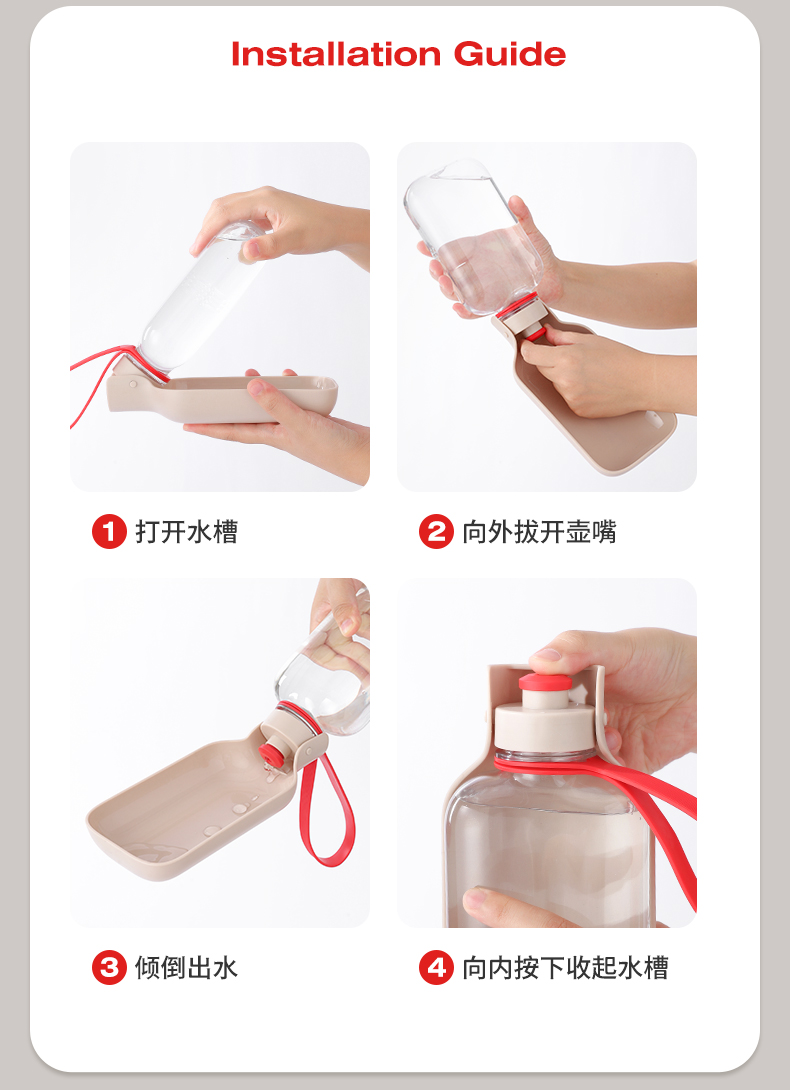 Installation Guide

1 打开水槽

2 向外拔开壶嘴

3 倾倒出水

4 向内按下收起水槽