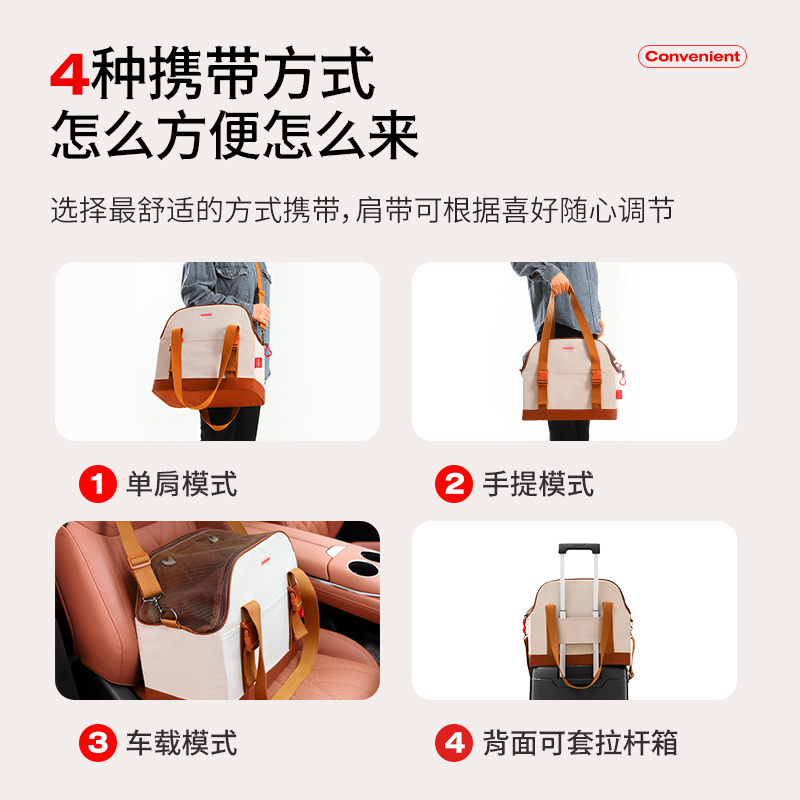 4种携带方式
怎么方便怎么来

Convenient

选择最舒适的方式携带,肩带可根据喜好随心调节

1 单肩模式

2 手提模式

3 车载模式

4 背面可套拉杆箱