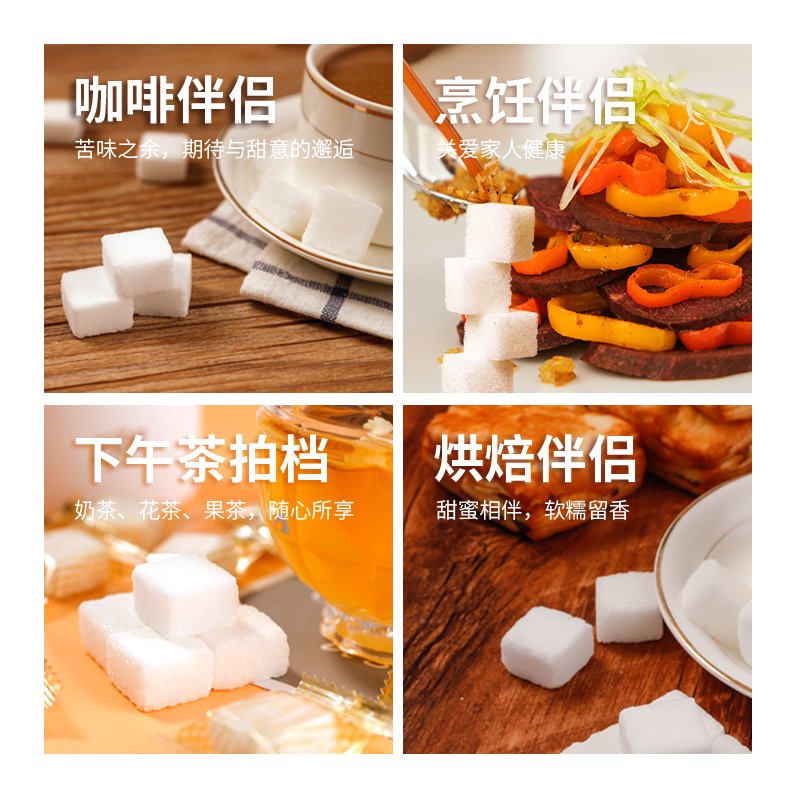 咖啡伴侣

苦味之余，期待与甜意的邂逅

烹饪伴侣

关爱家人健康

下午茶拍档

奶茶、花茶、果茶，随心所享

烘焙伴侣

甜蜜相伴，软糯留香