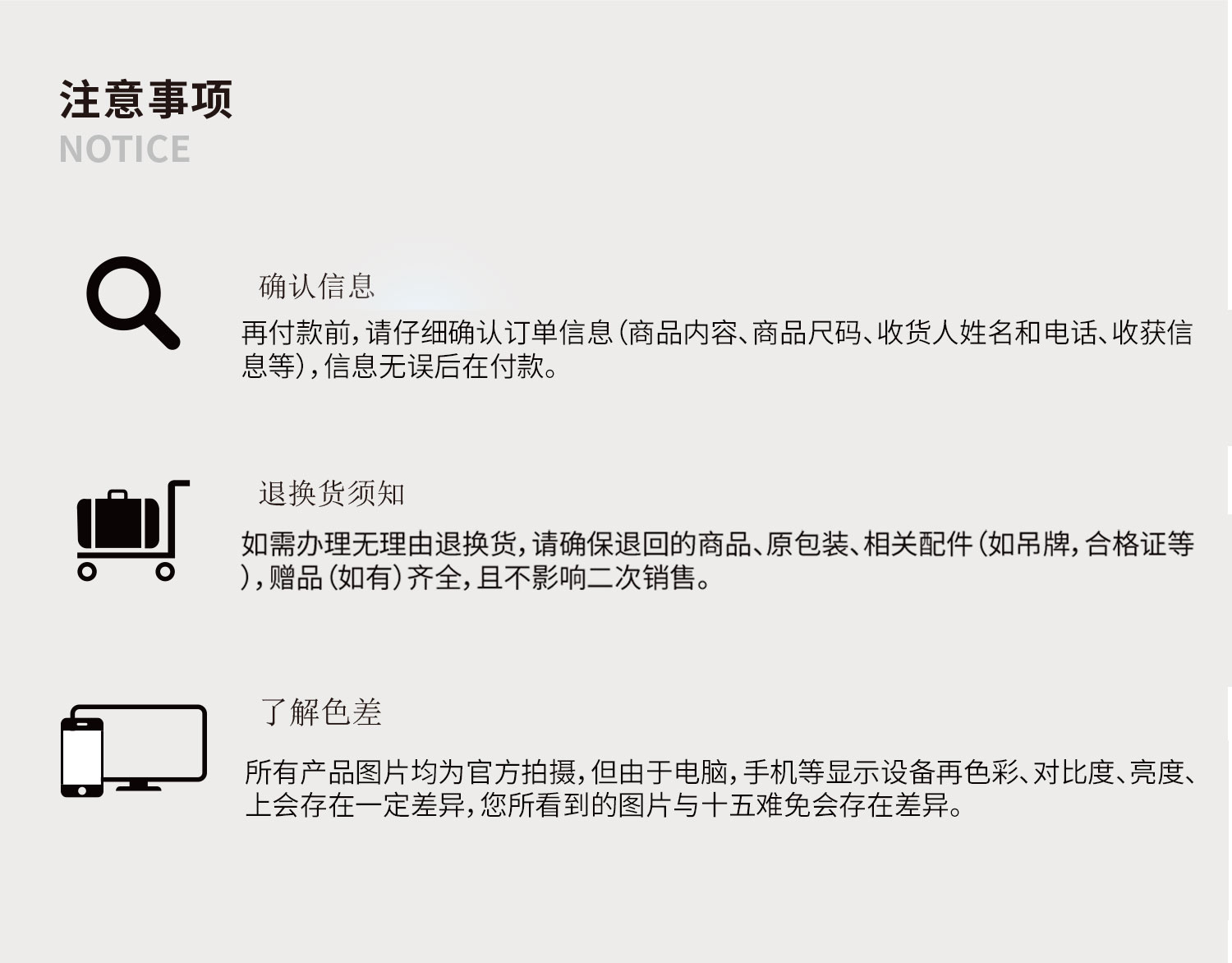 注意事项
NOTICE

确认信息

再付款前，请仔细确认订单信息（商品内容、商品尺码、收货人姓名和电话、收获信息等），信息无误后在付款。

退换货须知

如需办理无理由退换货，请确保退回的商品、原包装、相关配件（如吊牌，合格证等），赠品（如有）齐全，且不影响二次销售。

了解色差

所有产品图片均为官方拍摄，但由于电脑，手机等显示设备再色彩、对比度、亮度、上会存在一定差异，您所看到的图片与十五难免会存在差异。