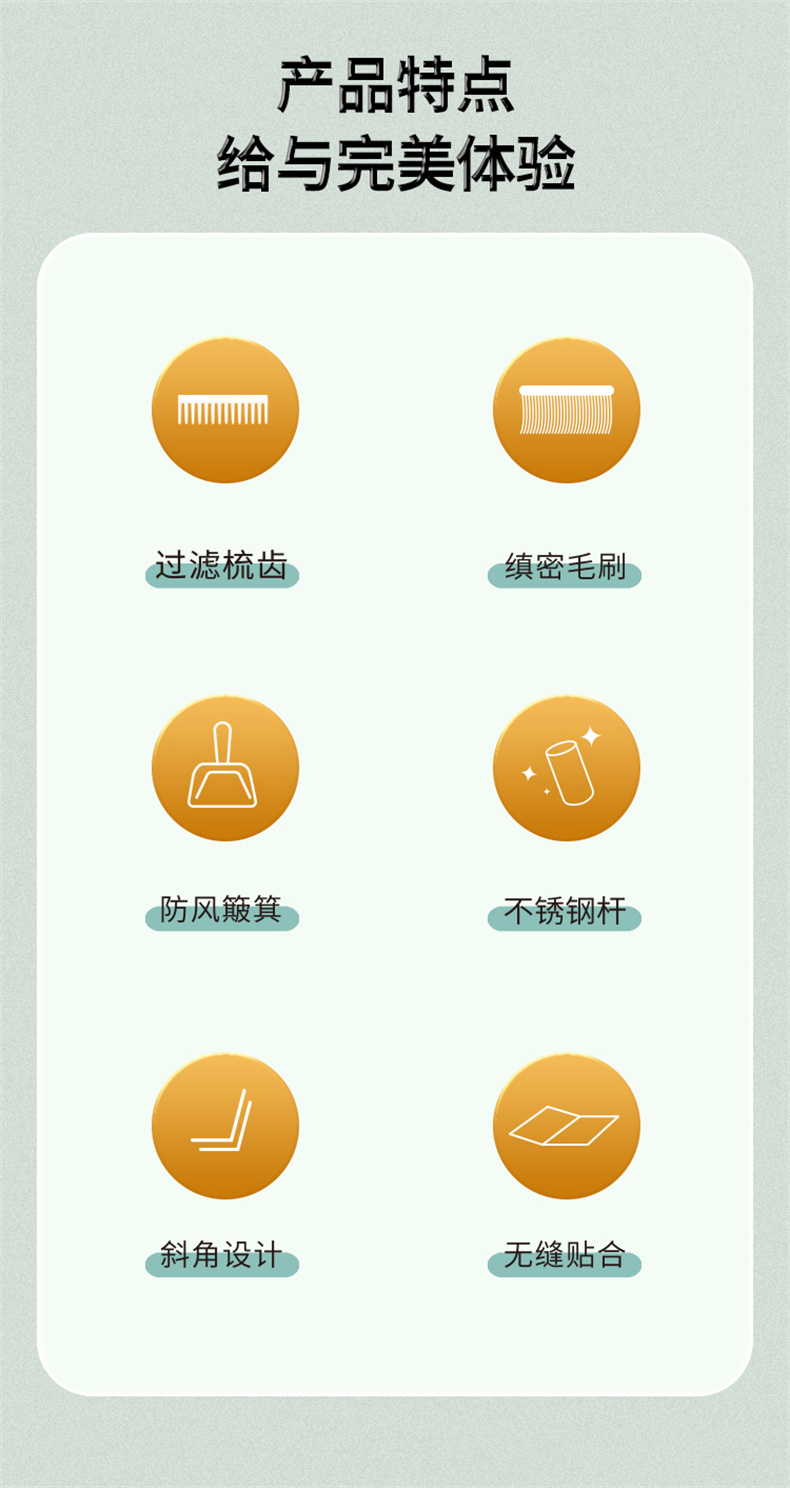 产品特点
给与完美体验

过滤梳齿

缜密毛刷

防风簸箕

不锈钢杆

斜角设计

无缝贴合