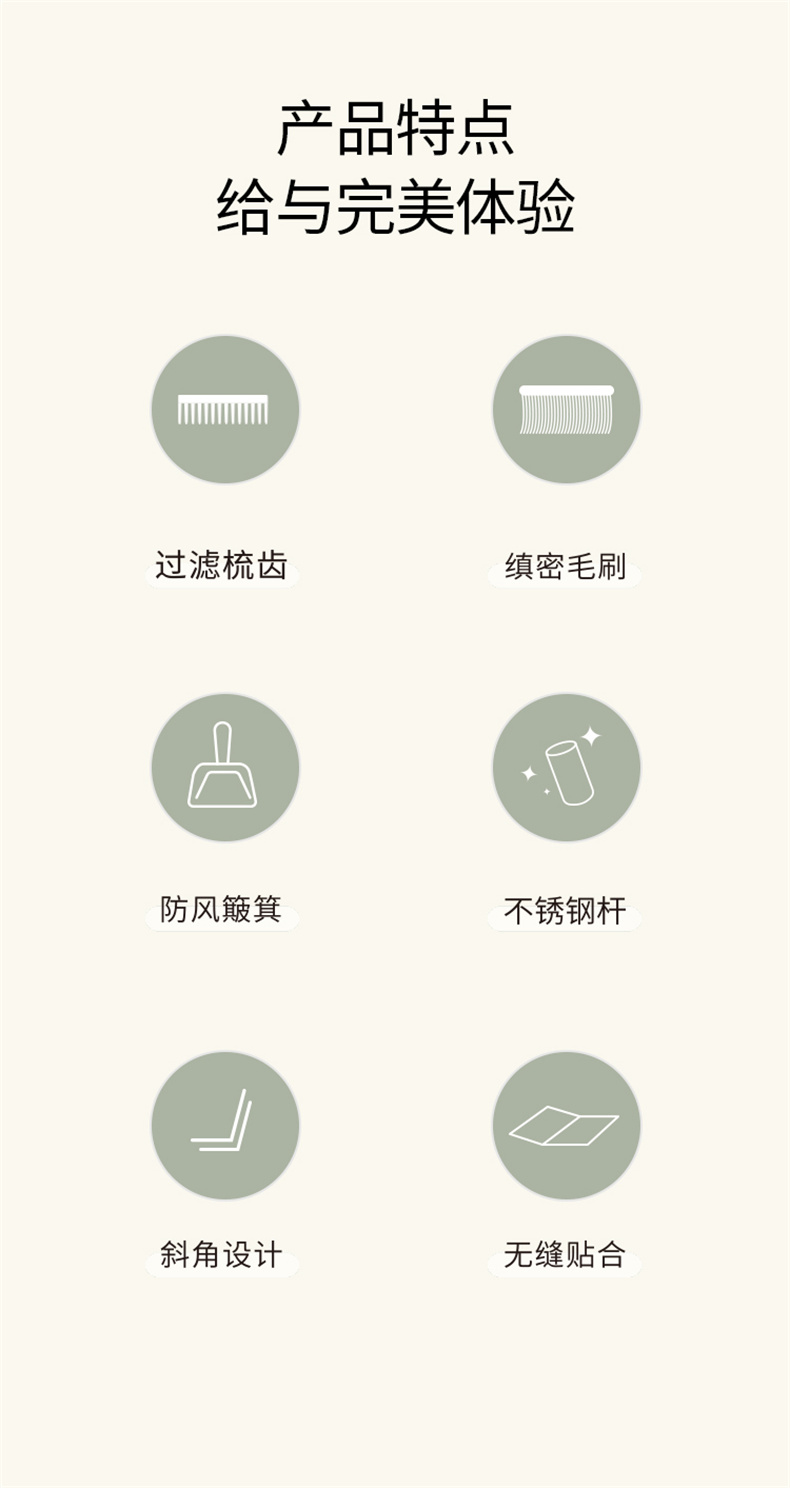 产品特点
给与完美体验

过滤梳齿

缜密毛刷

防风簸箕

不锈钢杆

斜角设计

无缝贴合