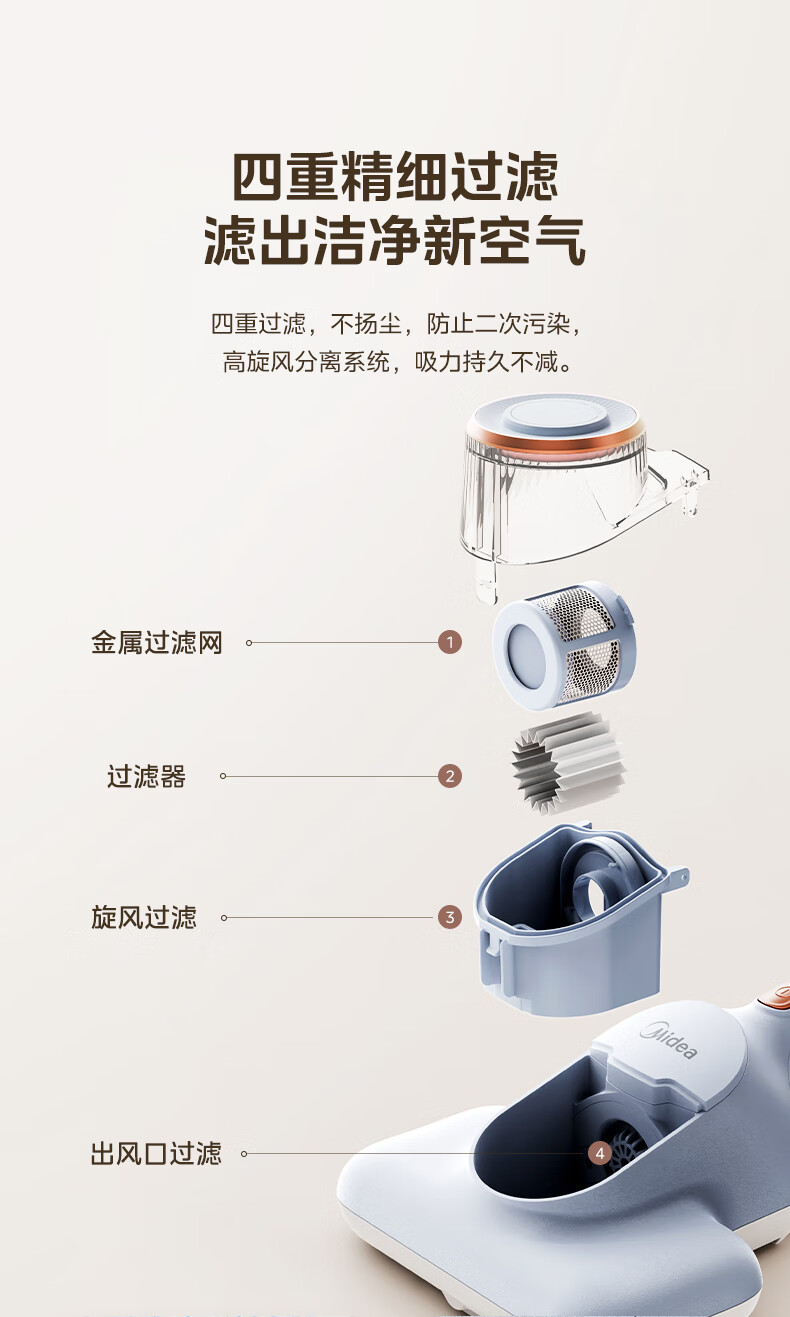 四重精细过滤
滤出洁净新空气

四重过滤，不扬尘，防止二次污染，
高旋风分离系统，吸力持久不减。

金属过滤网 1

过滤器 2

旋风过滤 3

Midea

出风口过滤 4