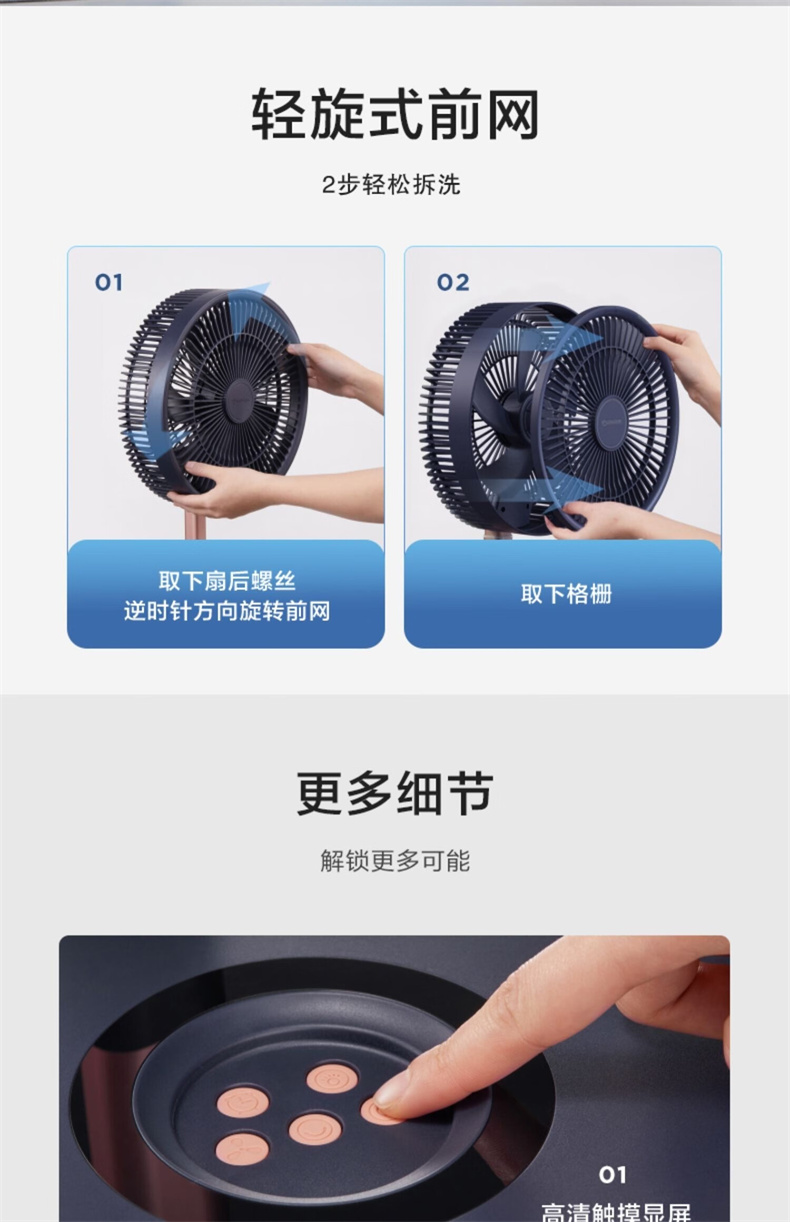 轻旋式前网

2步轻松拆洗

01

取下扇后螺丝
逆时针方向旋转前网

02

取下格栅

更多细节

解锁更多可能

01

高清触摸显屏