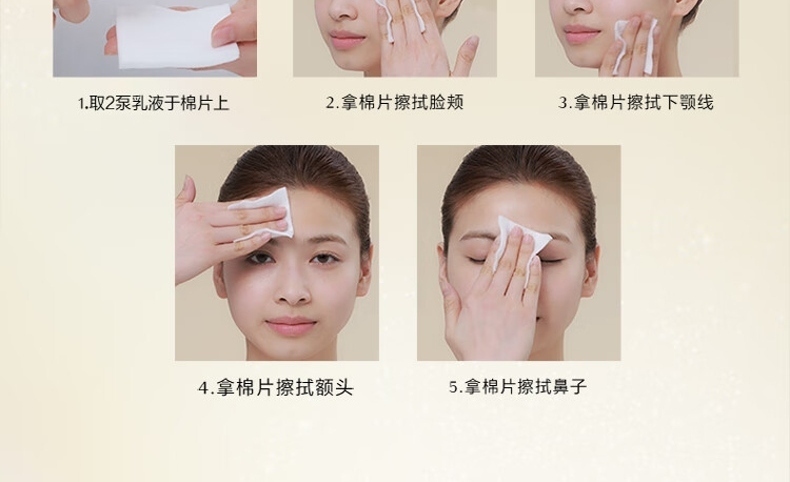 1.取2泵乳液于棉片上

2.拿棉片擦拭脸颊

3.拿棉片擦拭下颚线

4.拿棉片擦拭额头

5.拿棉片擦拭鼻子