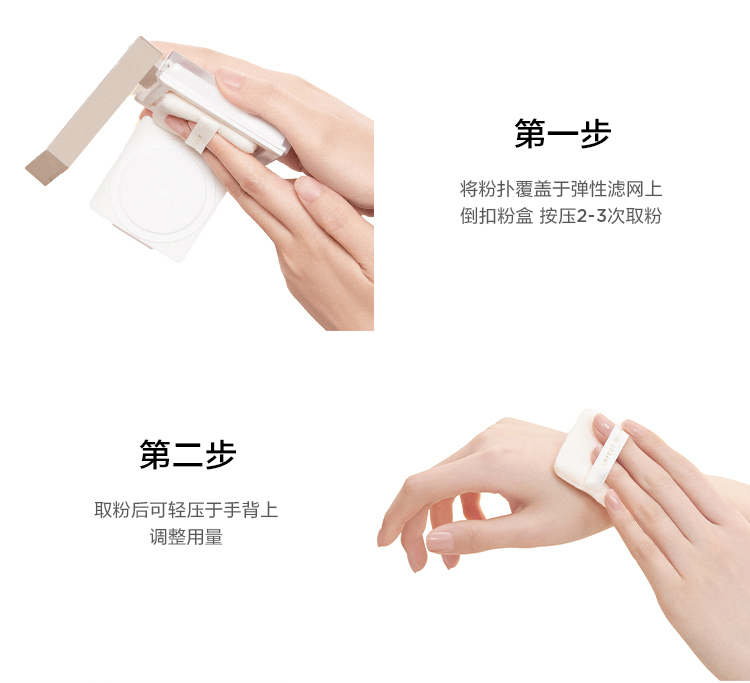 第一步

将粉扑覆盖于弹性滤网上
倒扣粉盒 按压2-3次取粉

第二步

取粉后可轻压于手背上
调整用量