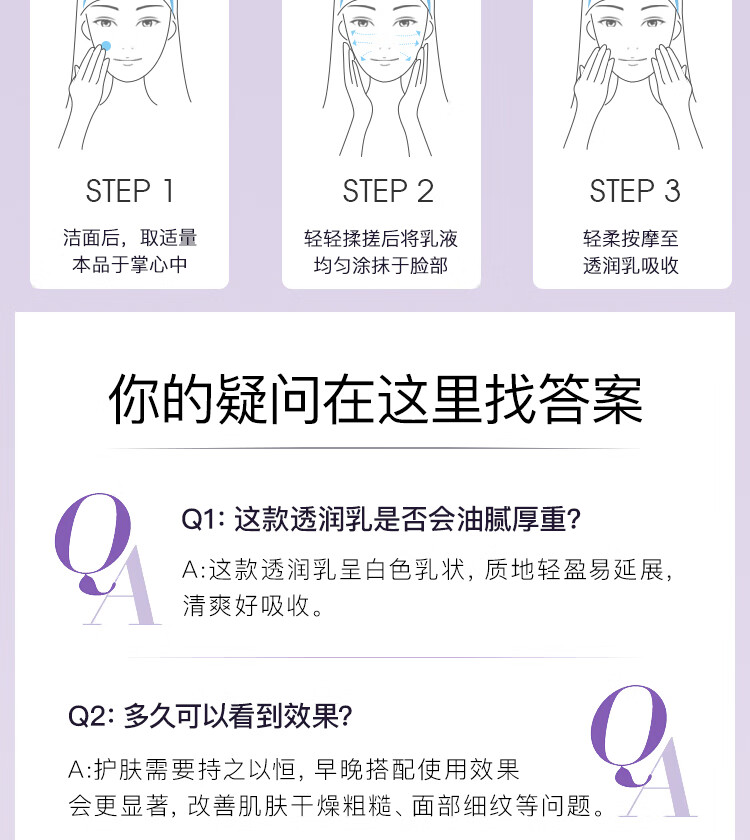 STEP 1
洁面后，取适量本品于掌心中

STEP 2
轻轻揉搓后将乳液均匀涂抹于脸部

STEP 3
轻柔按摩至透润乳吸收

你的疑问在这里找答案

QA
Q1: 这款透润乳是否会油腻厚重?
A:这款透润乳呈白色乳状，质地轻盈易延展，清爽好吸收。

Q2: 多久可以看到效果?
A:护肤需要持之以恒，早晚搭配使用效果会更显著，改善肌肤干燥粗糙、面部细纹等问题。
QA