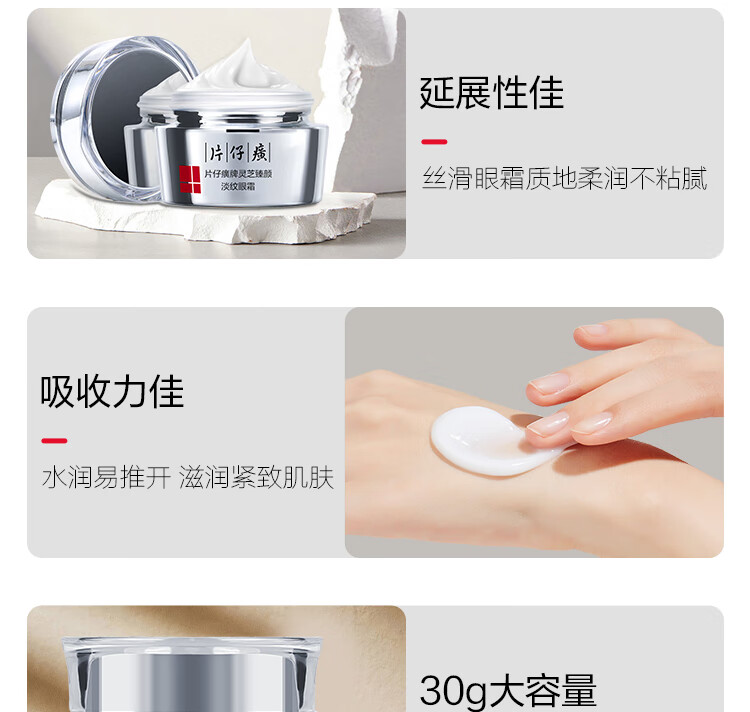 片仔癀
片仔癀牌灵芝臻颜
淡纹眼霜

延展性佳

丝滑眼霜质地柔润不粘腻

吸收力佳

水润易推开 滋润紧致肌肤

30g大容量