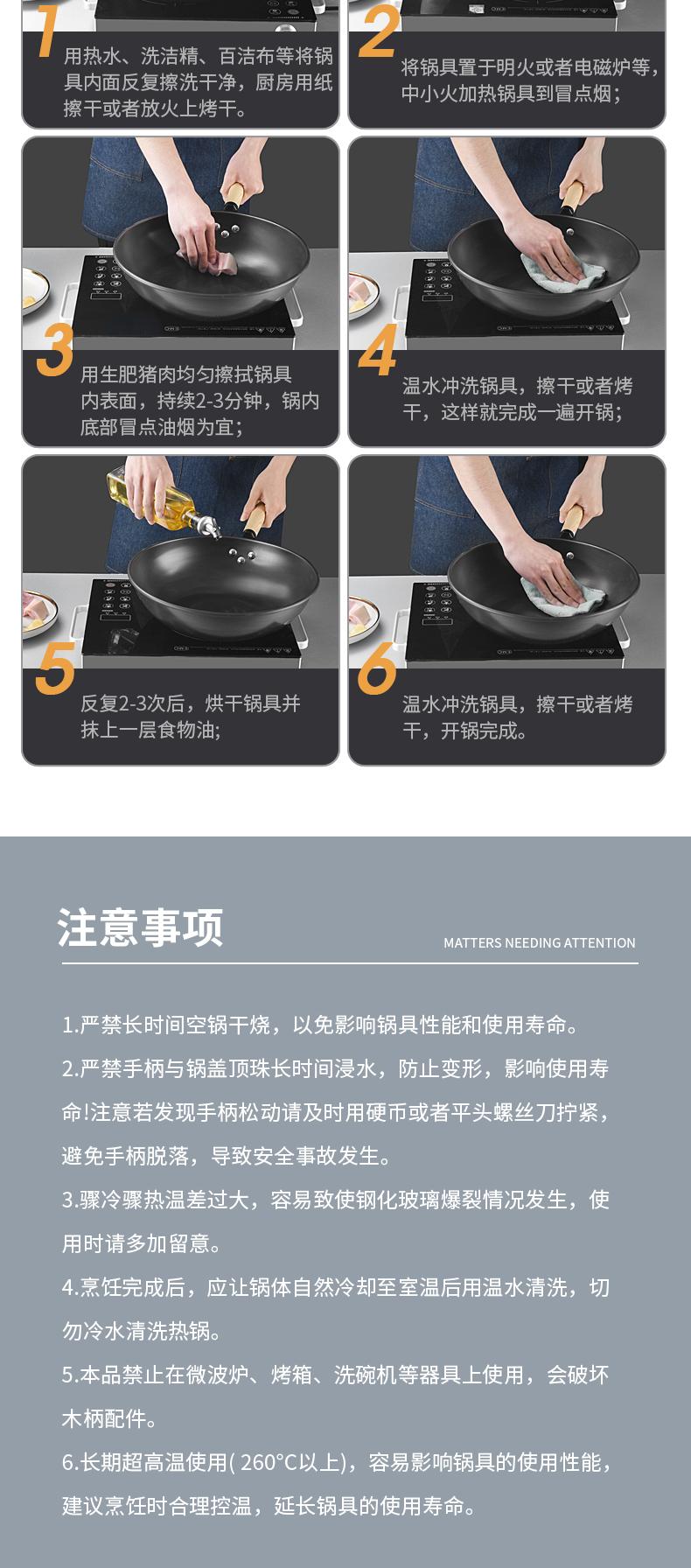 1
用热水、洗洁精、百洁布等将锅具内面反复擦洗干净，厨房用纸擦干或者放火上烤干。

2
将锅具置于明火或者电磁炉等，中小火加热锅具到冒点烟；

3
用生肥猪肉均匀擦拭锅具内表面，持续2-3分钟，锅内底部冒点油烟为宜；

4
温水冲洗锅具，擦干或者烤干，这样就完成一遍开锅；

5
反复2-3次后，烘干锅具并抹上一层食物油;

6
温水冲洗锅具，擦干或者烤干，开锅完成。

注意事项
MATTERS NEEDING ATTENTION

1.严禁长时间空锅干烧，以免影响锅具性能和使用寿命。

2.严禁手柄与锅盖顶珠长时间浸水，防止变形，影响使用寿命!注意若发现手柄松动请及时用硬币或者平头螺丝刀拧紧，避免手柄脱落，导致安全事故发生。

3.骤冷骤热温差过大，容易致使钢化玻璃爆裂情况发生，使用时请多加留意。

4.烹饪完成后，应让锅体自然冷却至室温后用温水清洗，切勿冷水清洗热锅。

5.本品禁止在微波炉、烤箱、洗碗机等器具上使用，会破坏木柄配件。

6.长期超高温使用( 260°C以上)，容易影响锅具的使用性能，建议烹饪时合理控温，延长锅具的使用寿命。