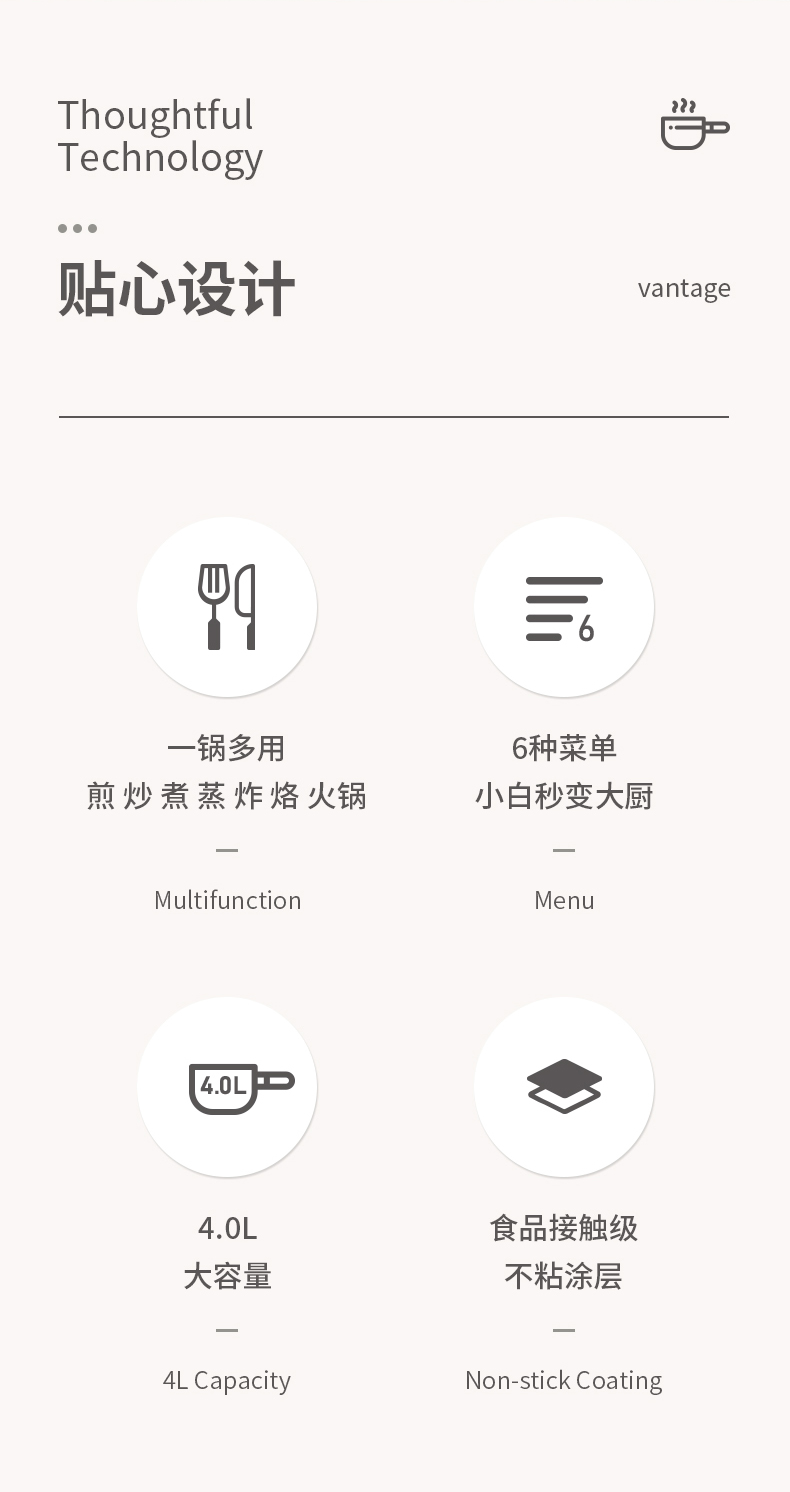 Thoughtful
Technology

贴心设计

vantage

6

一锅多用
煎 炒 煮 蒸 炸 烙 火锅

—

Multifunction

6种菜单
小白秒变大厨

—

Menu

4.0L

4.0L
大容量

—

4L Capacity

食品接触级
不粘涂层

—

Non-stick Coating