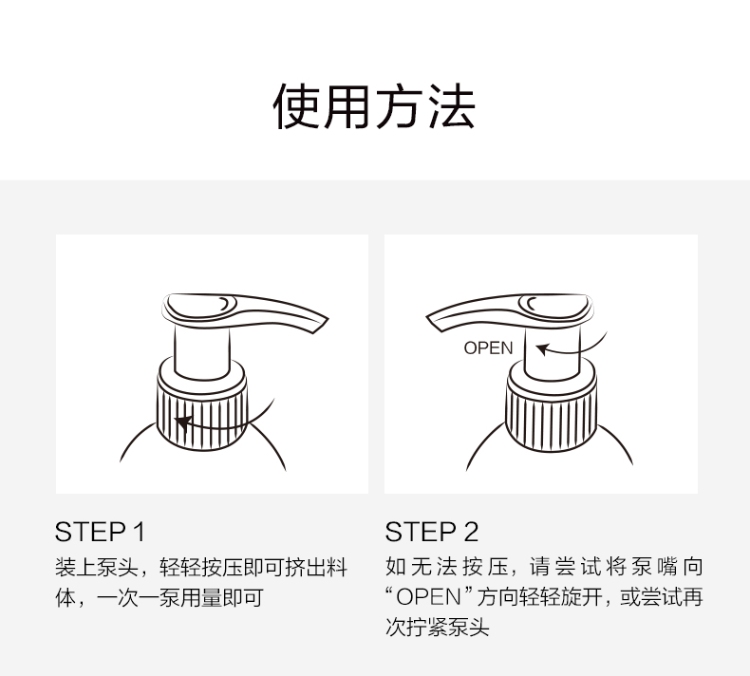 使用方法

OPEN

STEP 1
装上泵头，轻轻按压即可挤出料体，一次一泵用量即可

STEP 2
如无法按压，请尝试将泵嘴向“OPEN”方向轻轻旋开，或尝试再次拧紧泵头