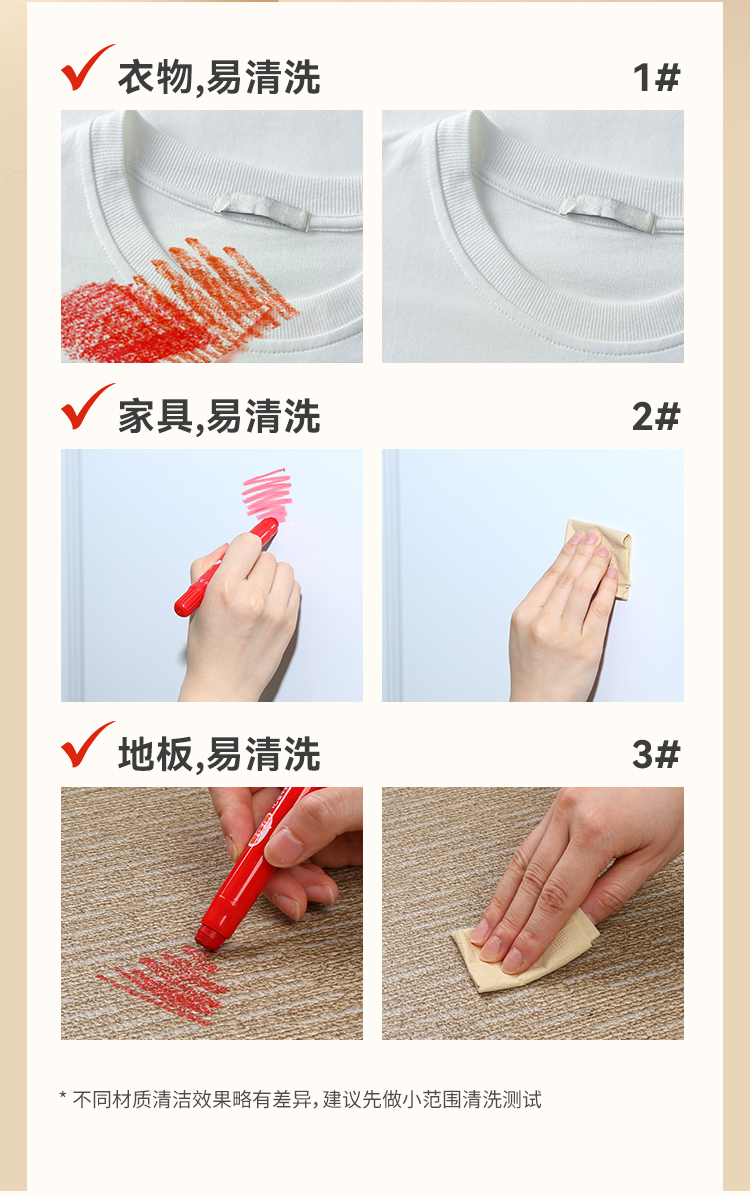 衣物,易清洗 1#

家具,易清洗 2#

地板,易清洗 3#

* 不同材质清洁效果略有差异,建议先做小范围清洗测试