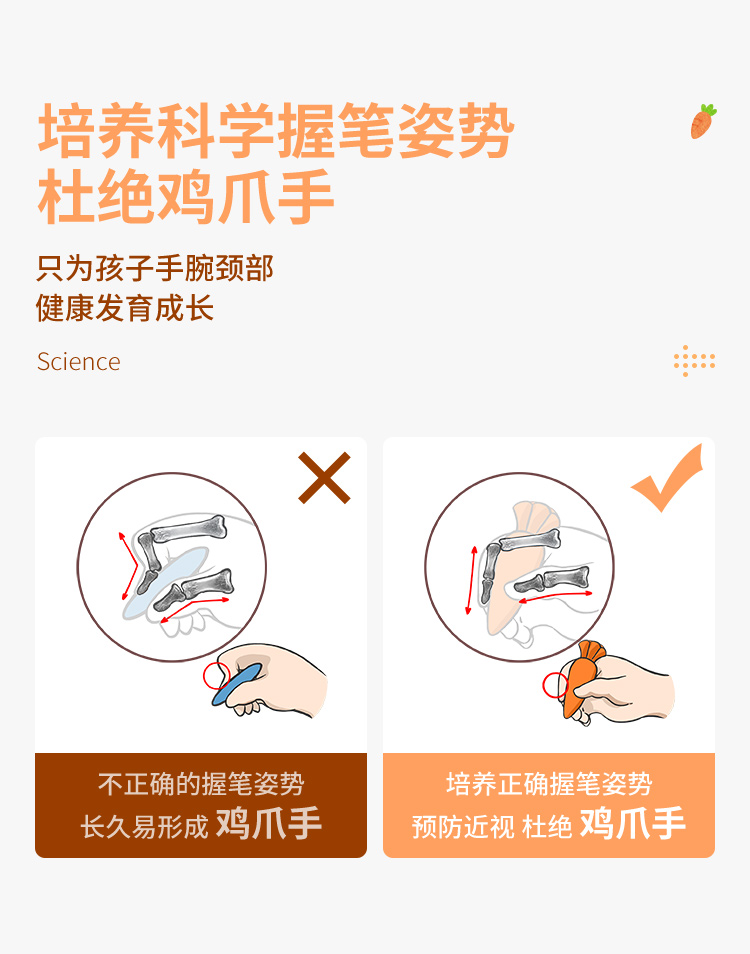 培养科学握笔姿势
杜绝鸡爪手

只为孩子手腕颈部
健康发育成长

Science

不正确的握笔姿势
长久易形成 鸡爪手

培养正确握笔姿势
预防近视 杜绝 鸡爪手