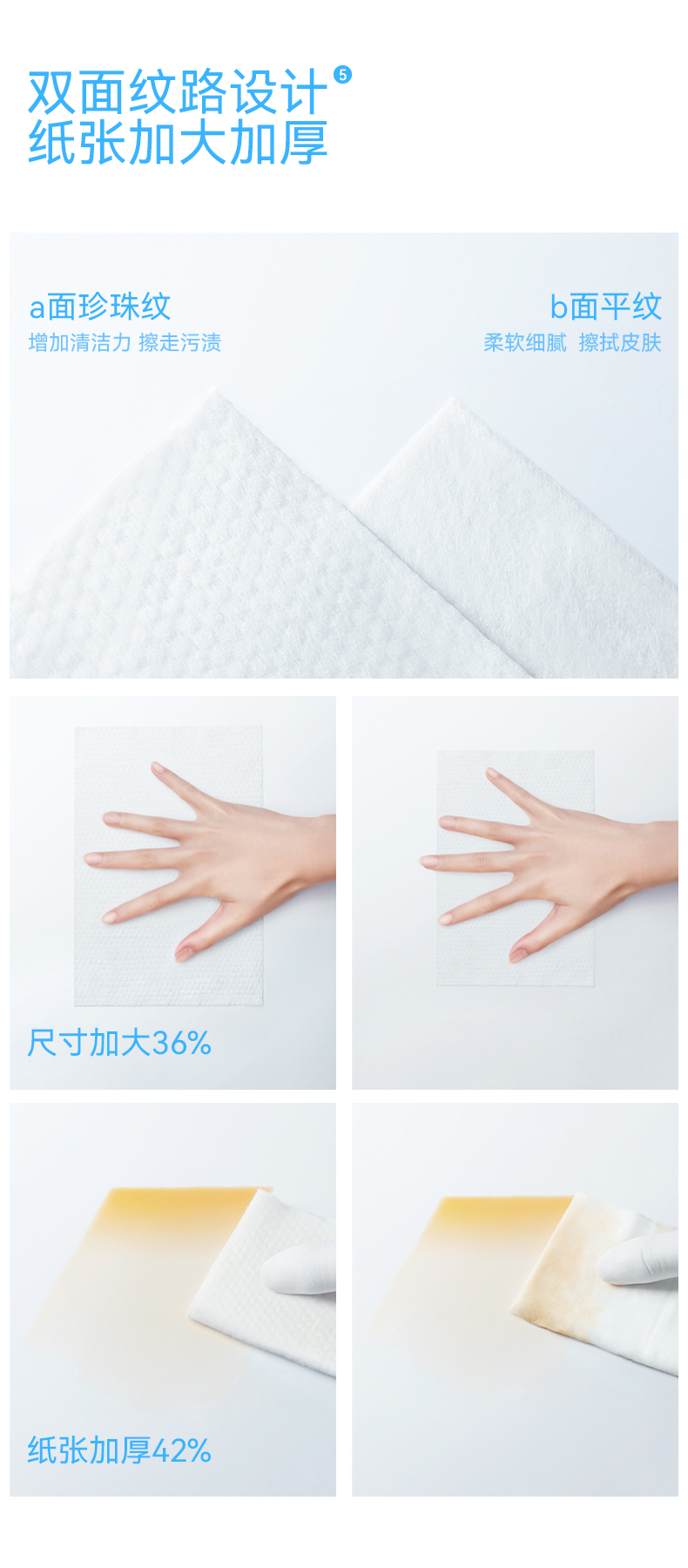 双面纹路设计⁵
纸张加大加厚

a面珍珠纹
增加清洁力 擦走污渍

b面平纹
柔软细腻 擦拭皮肤

尺寸加大36%

纸张加厚42%