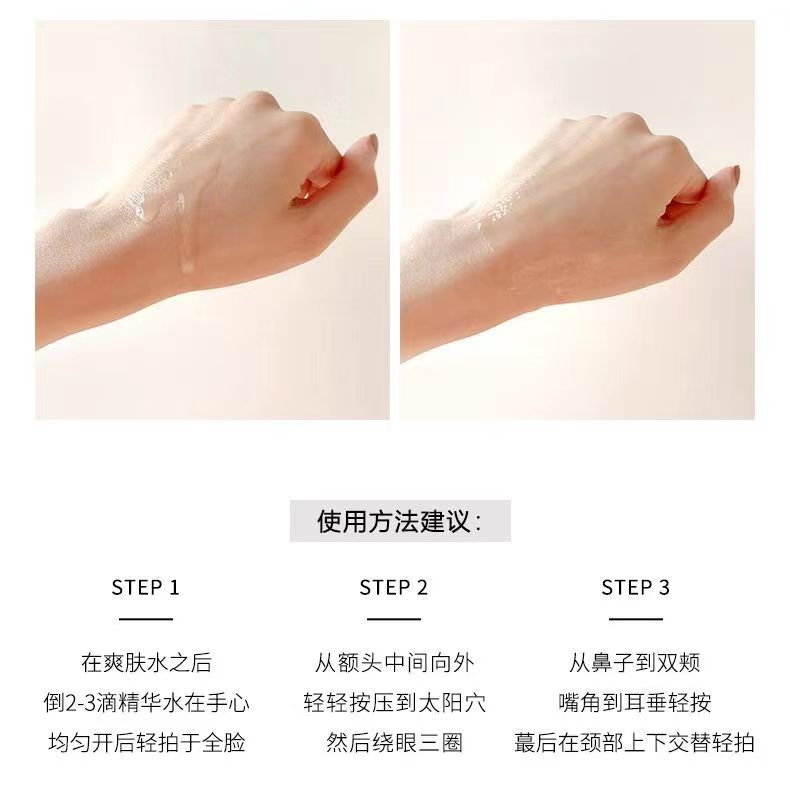 使用方法建议:

STEP 1

在爽肤水之后
倒2-3滴精华水在手心
均匀开后轻拍于全脸

STEP 2

从额头中间向外
轻轻按压到太阳穴
然后绕眼三圈

STEP 3

从鼻子到双颊
嘴角到耳垂轻按
蕞后在颈部上下交替轻拍