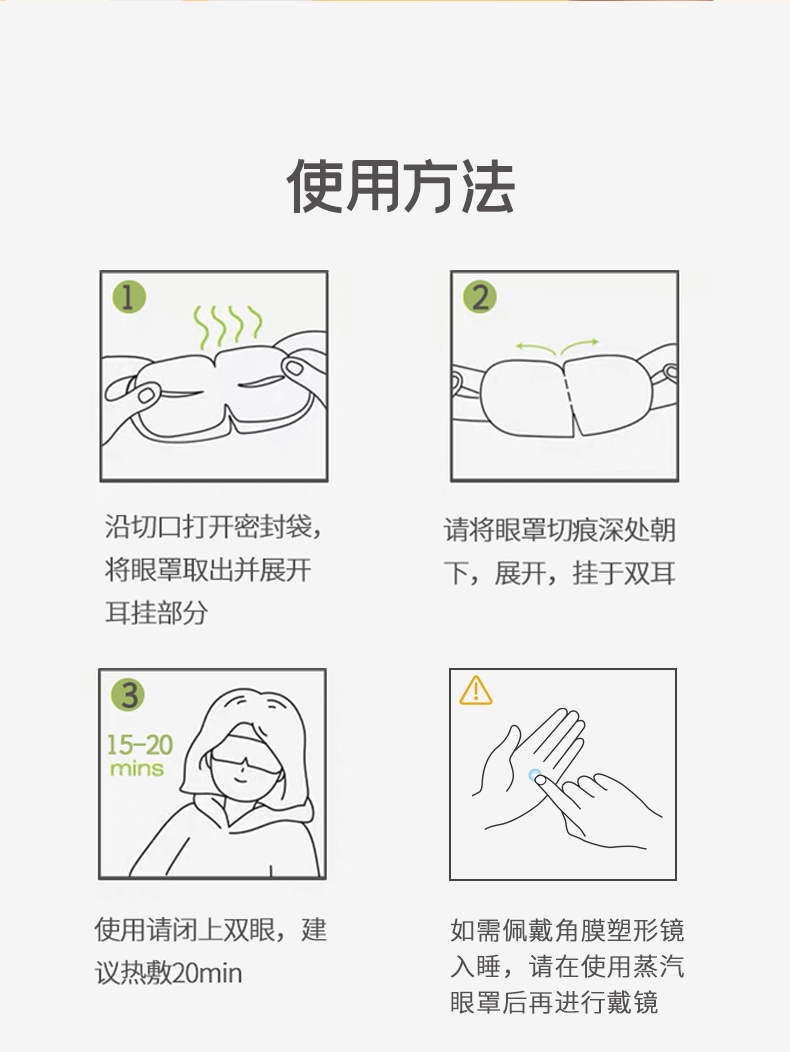 使用方法

1

沿切口打开密封袋，将眼罩取出并展开耳挂部分

2

请将眼罩切痕深处朝下，展开，挂于双耳

3

15-20 mins

使用请闭上双眼，建议热敷20min

如需佩戴角膜塑形镜入睡，请在使用蒸汽眼罩后再进行戴镜