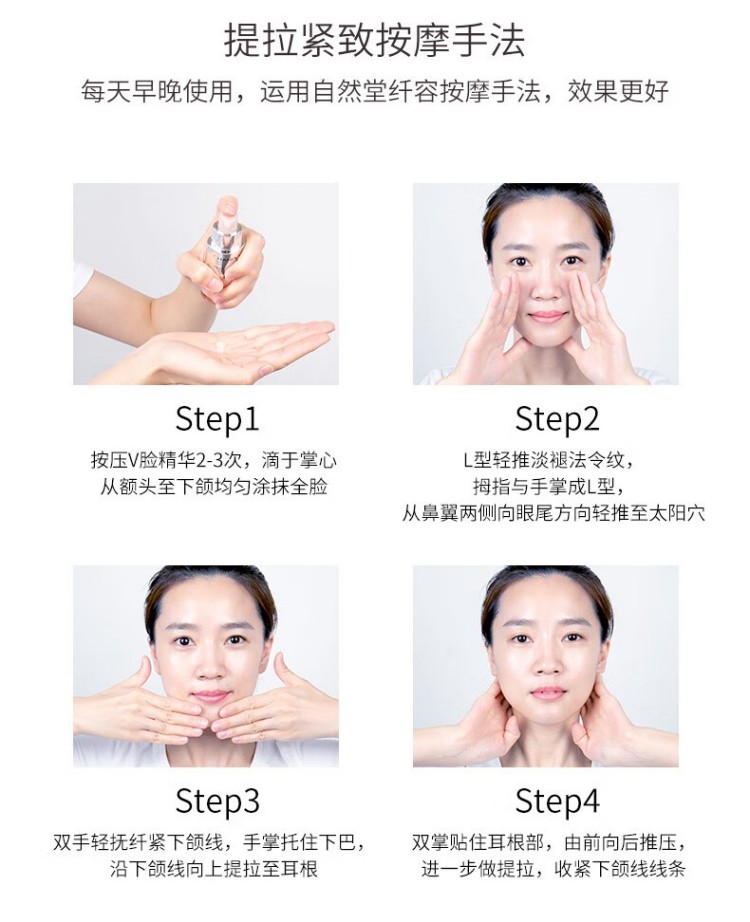 提拉紧致按摩手法

每天早晚使用，运用自然堂纤容按摩手法，效果更好

Step1

按压V脸精华2-3次，滴于掌心
从额头至下颌均匀涂抹全脸

Step2

L型轻推淡褪法令纹，
拇指与手掌成L型，
从鼻翼两侧向眼尾方向轻推至太阳穴

Step3

双手轻抚纤紧下颌线，手掌托住下巴，
沿下颌线向上提拉至耳根

Step4

双掌贴住耳根部，由前向后推压，
进一步做提拉，收紧下颌线线条