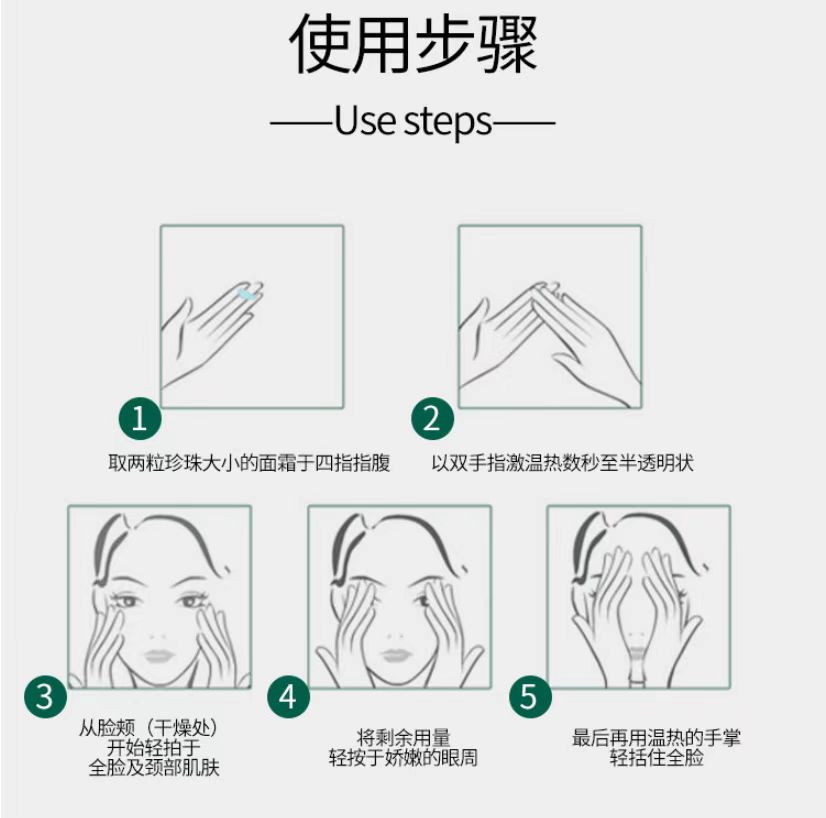 使用步骤

——Use steps——

1
取两粒珍珠大小的面霜于四指指腹

2
以双手指激温热数秒至半透明状

3
从脸颊（干燥处）开始轻拍于全脸及颈部肌肤

4
将剩余用量轻按于娇嫩的眼周

5
最后再用温热的手掌轻括住全脸