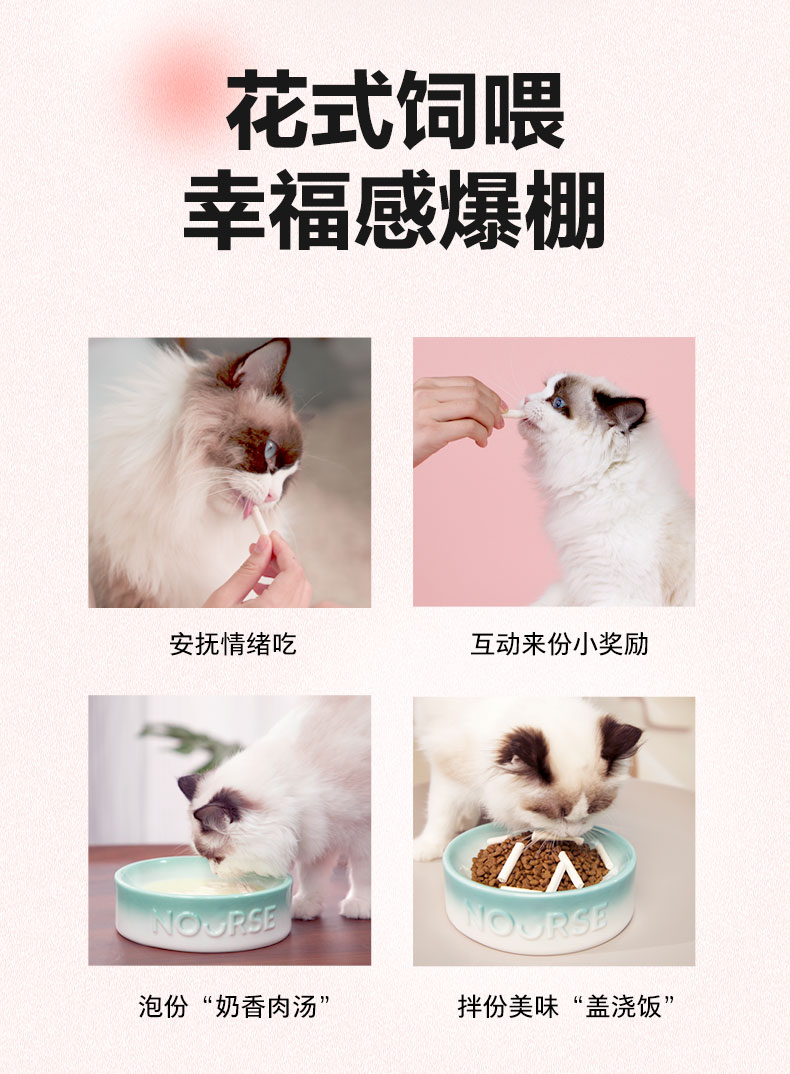 花式饲喂
幸福感爆棚

安抚情绪吃

互动来份小奖励

NOURSE

泡份“奶香肉汤”

NOURSE

拌份美味“盖浇饭”