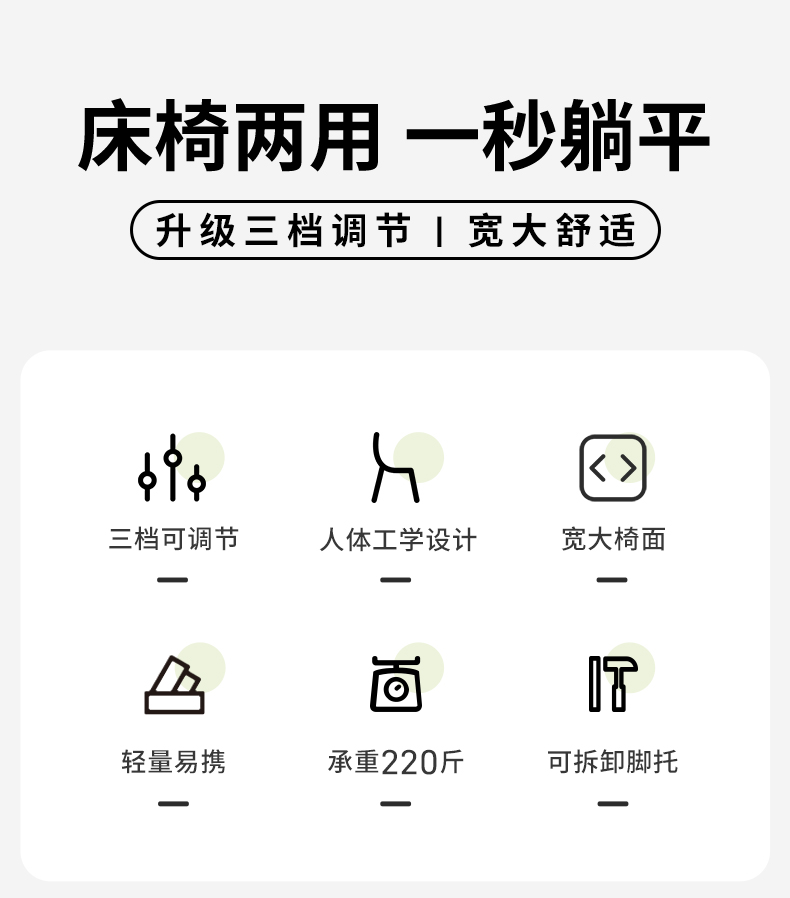 床椅两用 一秒躺平

升级三档调节 | 宽大舒适

三档可调节

人体工学设计

宽大椅面

轻量易携

承重220斤

可拆卸脚托