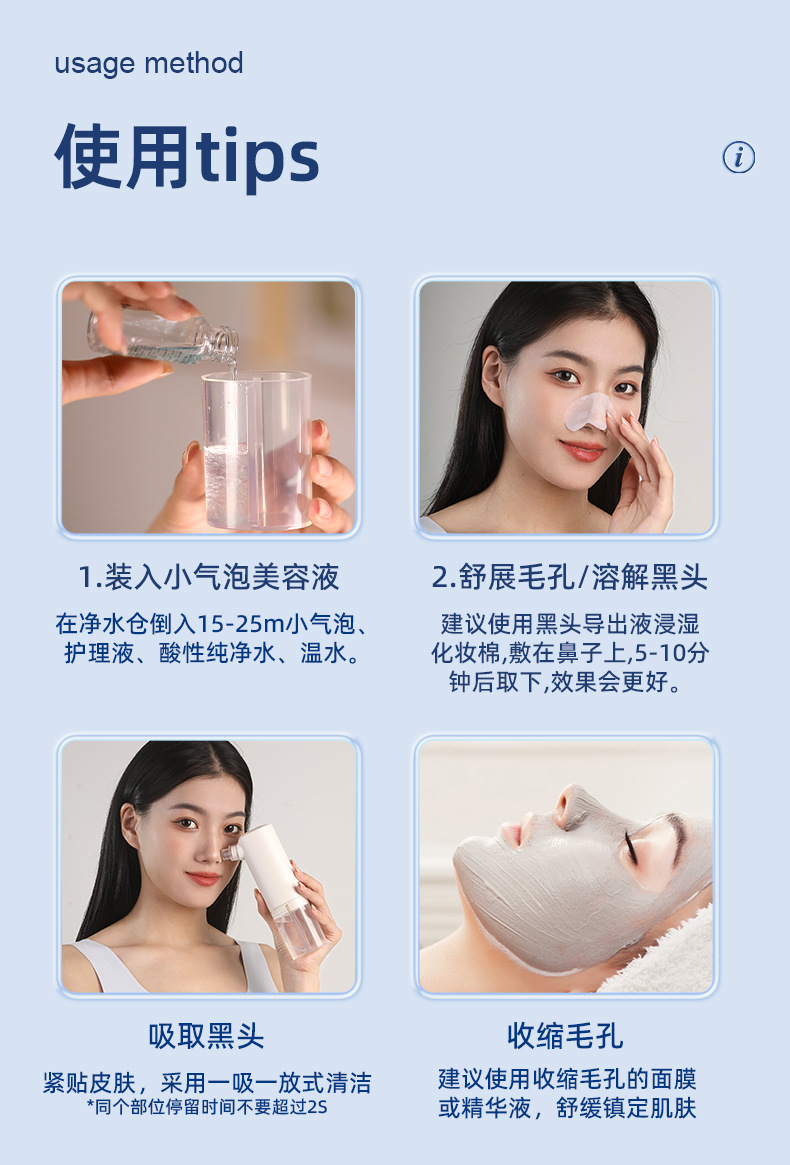 usage method

使用tips

i

1.装入小气泡美容液

在净水仓倒入15-25m小气泡、护理液、酸性纯净水、温水。

2.舒展毛孔/溶解黑头

建议使用黑头导出液浸湿化妆棉,敷在鼻子上,5-10分钟后取下,效果会更好。

吸取黑头

紧贴皮肤，采用一吸一放式清洁
*同个部位停留时间不要超过2S

收缩毛孔

建议使用收缩毛孔的面膜或精华液，舒缓镇定肌肤