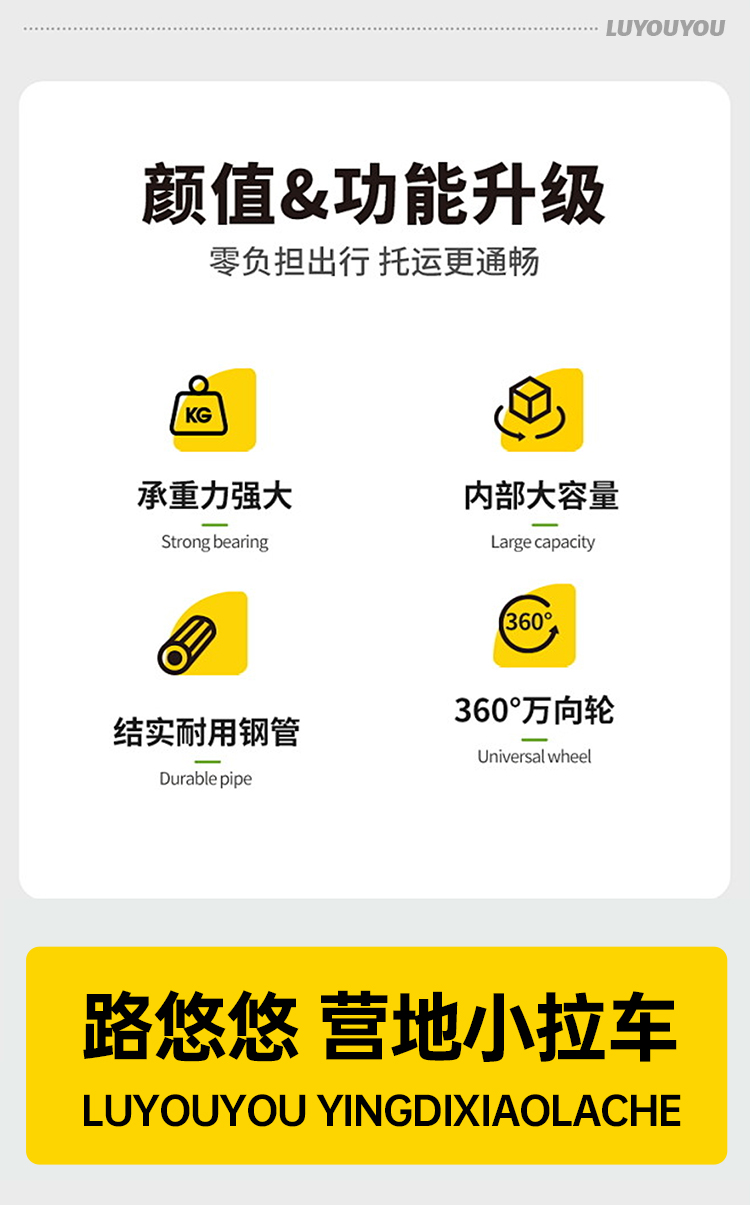 LUYOUYOU

颜值&功能升级

零负担出行 托运更通畅

KG

承重力强大

Strong bearing

内部大容量

Large capacity

结实耐用钢管

Durable pipe

360°

360°万向轮

Universal wheel

路悠悠 营地小拉车

LUYOUYOU YINGDIXIAOLACHE