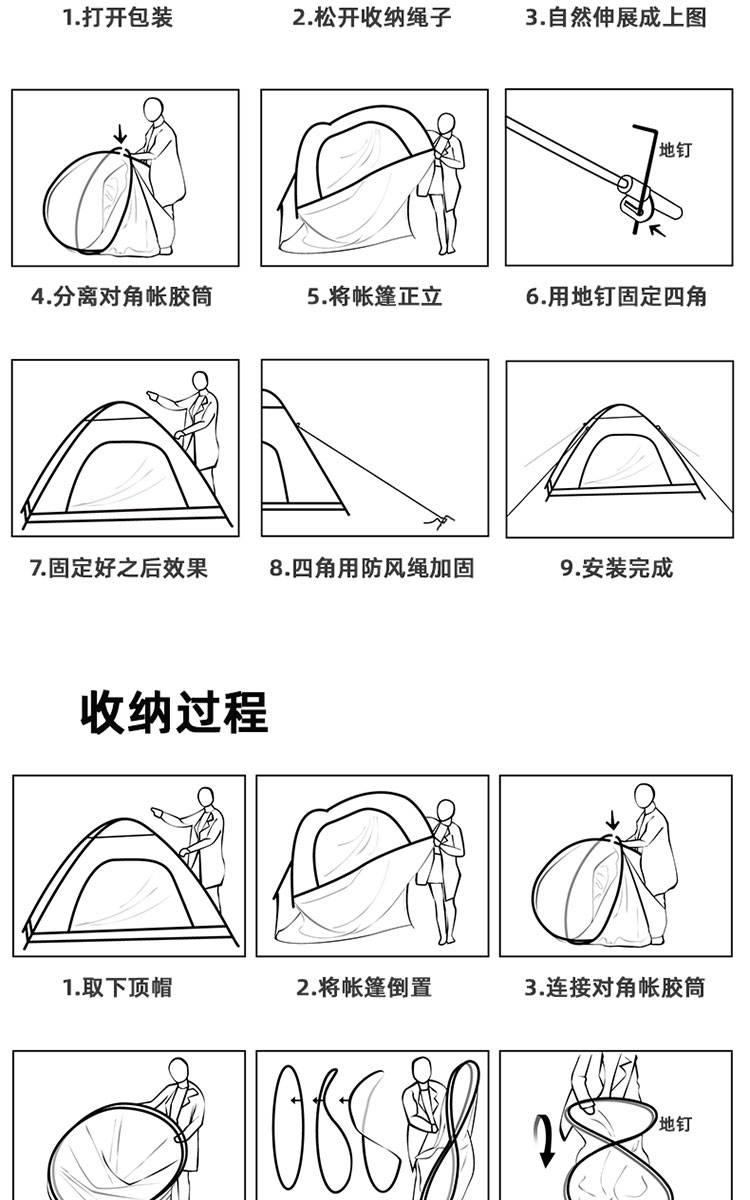 1.打开包装

2.松开收纳绳子

3.自然伸展成上图

地钉

4.分离对角帐胶筒

5.将帐篷正立

6.用地钉固定四角

7.固定好之后效果

8.四角用防风绳加固

9.安装完成

收纳过程

1.取下顶帽

2.将帐篷倒置

3.连接对角帐胶筒

地钉