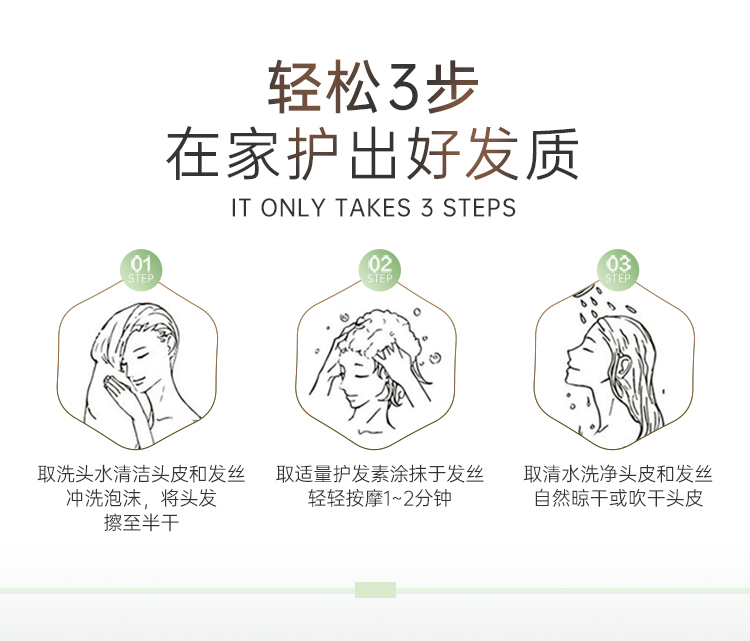 轻松3步
在家护出好发质
IT ONLY TAKES 3 STEPS

01
STEP

取洗头水清洁头皮和发丝
冲洗泡沫，将头发
擦至半干

02
STEP

取适量护发素涂抹于发丝
轻轻按摩1~2分钟

03
STEP

取清水洗净头皮和发丝
自然晾干或吹干头皮