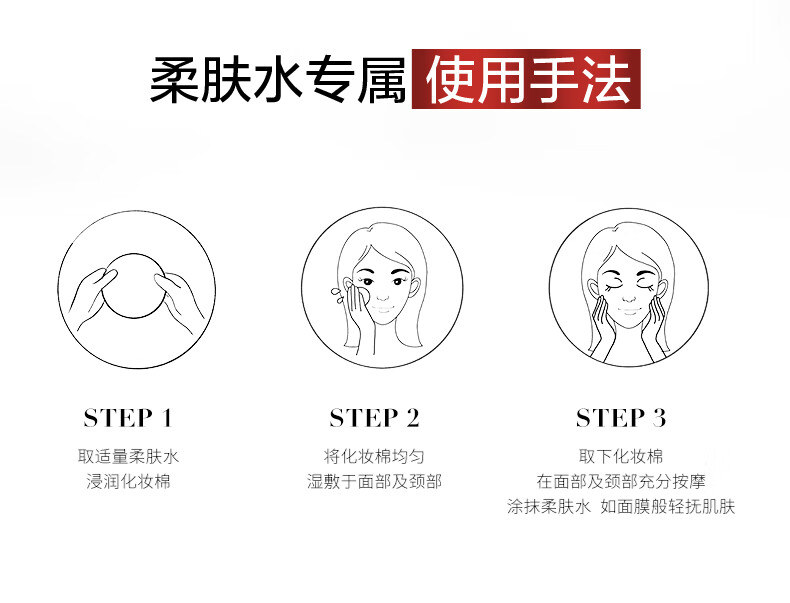 柔肤水专属 使用手法

STEP 1
取适量柔肤水
浸润化妆棉

STEP 2
将化妆棉均匀
湿敷于面部及颈部

STEP 3
取下化妆棉
在面部及颈部充分按摩
涂抹柔肤水 如面膜般轻抚肌肤