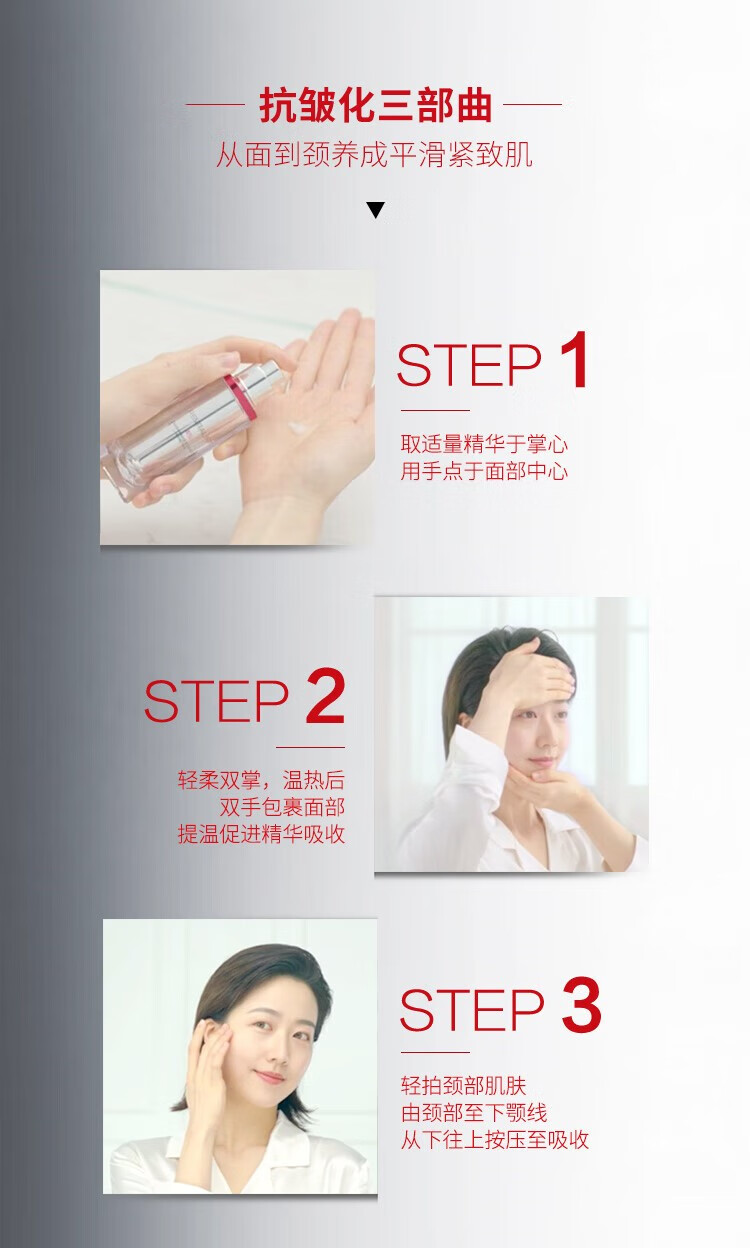 抗皱化三部曲

从面到颈养成平滑紧致肌

STEP 1

取适量精华于掌心
用手点于面部中心

STEP 2

轻柔双掌，温热后
双手包裹面部
提温促进精华吸收

STEP 3

轻拍颈部肌肤
由颈部至下颚线
从下往上按压至吸收