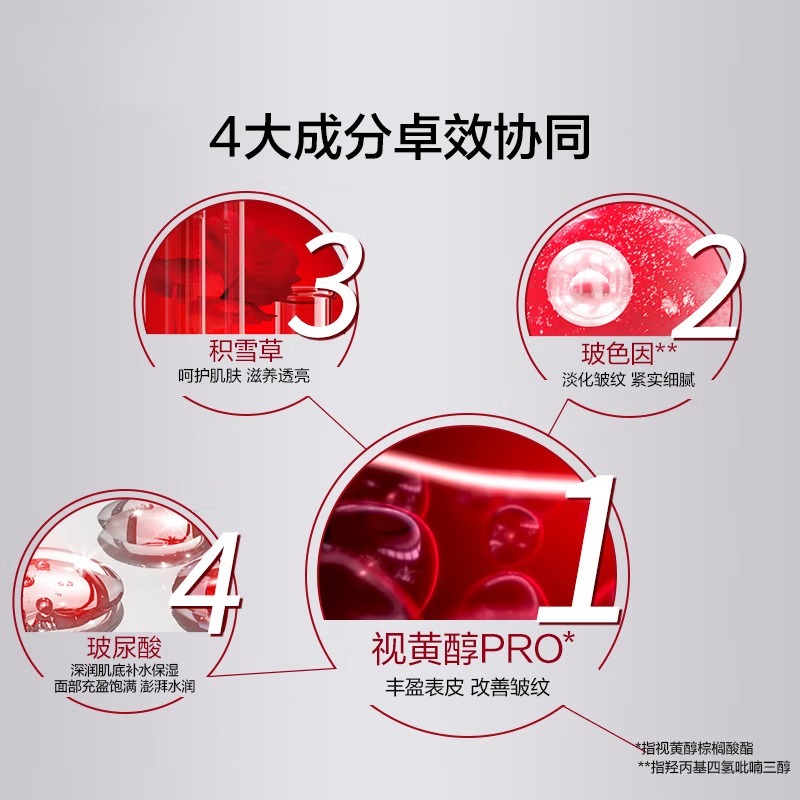 4大成分卓效协同

3
积雪草
呵护肌肤 滋养透亮

2
玻色因**
淡化皱纹 紧实细腻

4
玻尿酸
深润肌底补水保湿
面部充盈饱满 澎湃水润

1
视黄醇PRO*
丰盈表皮 改善皱纹

*指视黄醇棕榈酸酯
**指羟丙基四氢吡喃三醇