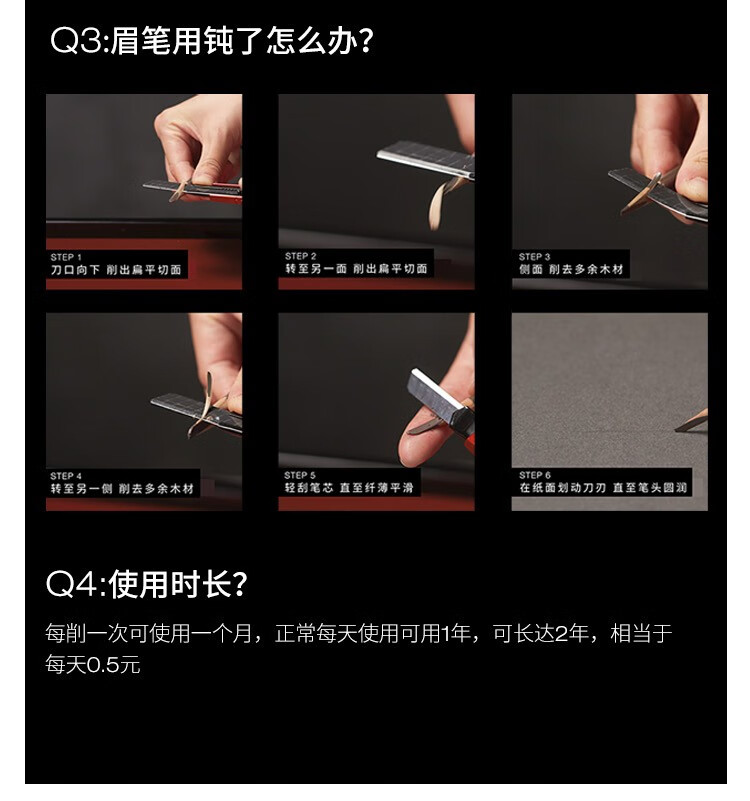 Q3:眉笔用钝了怎么办?

STEP 1
刀口向下 削出扁平切面

STEP 2
转至另一面 削出扁平切面

STEP 3
侧面 削去多余木材

STEP 4
转至另一侧 削去多余木材

STEP 5
轻刮笔芯 直至纤薄平滑

STEP 6
在纸面划动刀刃 直至笔头圆润

Q4:使用时长?

每削一次可使用一个月，正常每天使用可用1年，可长达2年，相当于每天0.5元