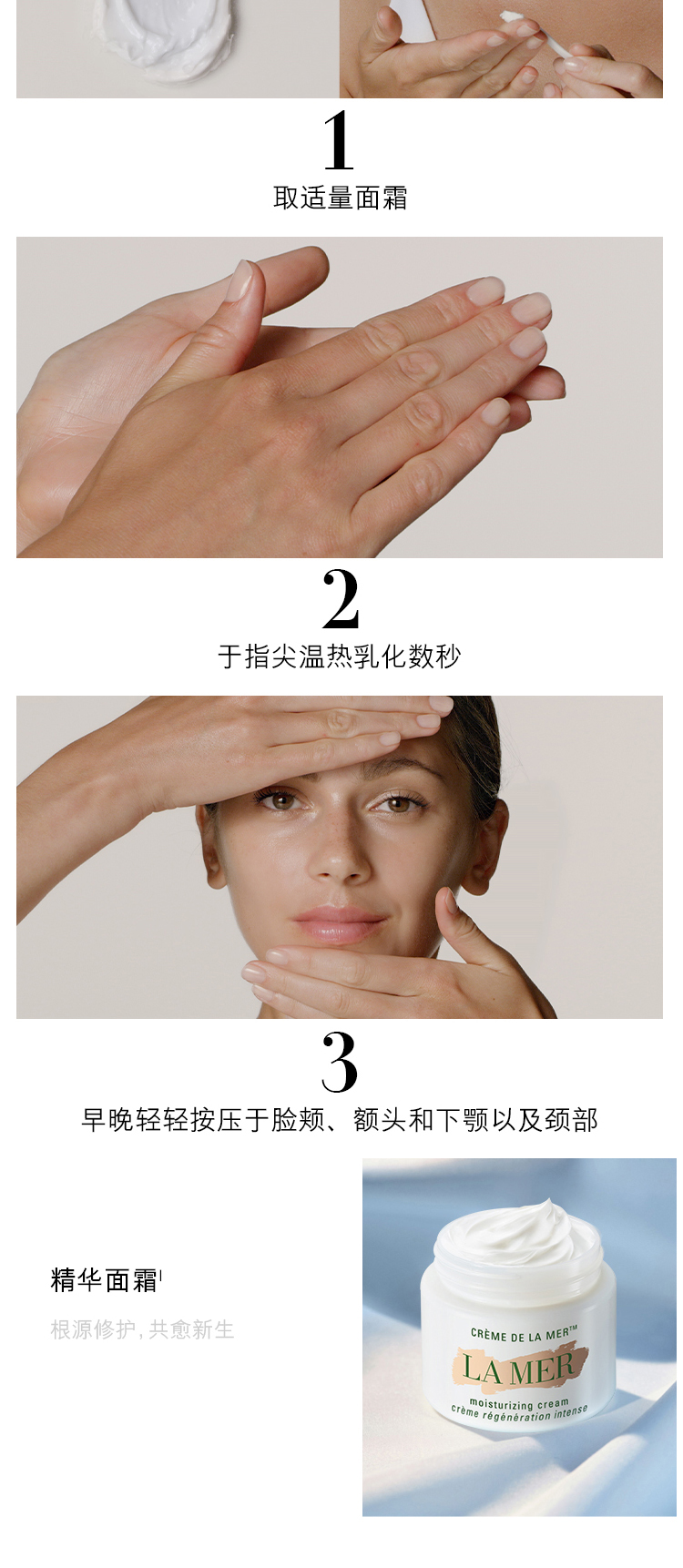 1

取适量面霜

2

于指尖温热乳化数秒

3

早晚轻轻按压于脸颊、额头和下颚以及颈部

精华面霜¹

根源修护，共愈新生

CRÈME DE LA MER™

LA MER

moisturizing cream
crème régénération intense